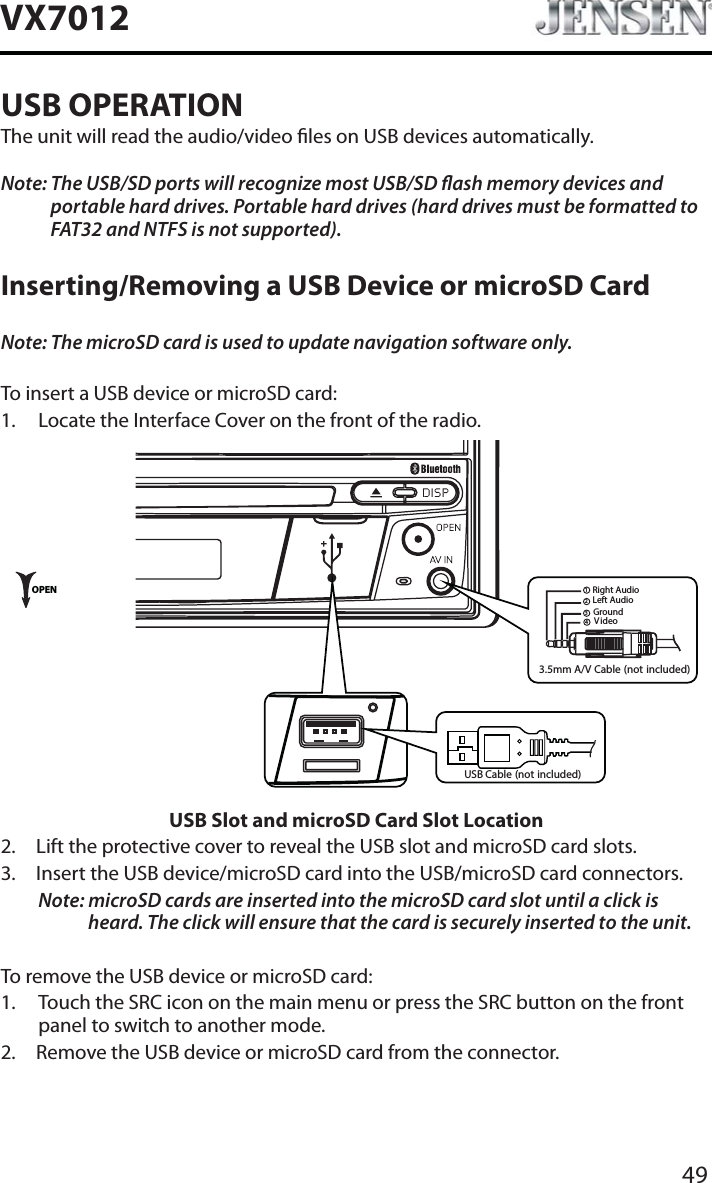 VX7012 JENSEN

USB OPERATION

The unit will read the audio/video files on USB devices automatically.

Note: The USB/SD ports will recognize most USB/SD flash memory devices and portable hard drives. Portable hard drives (hard drives must be formatted to FAT32 and NTFS is not supported).

Inserting/Removing a USB Device or microSD Card

Note: The microSD card is used to update navigation software only.

To insert a USB device or microSD card:

1. Locate the Interface Cover on the front of the radio.

Bluetooth
DISP
OPEN
AV IN
OPEN
① Right Audio
② Left Audio
③ Ground
④ Video
3.5mm A/V Cable (not included)
USB Cable (not included)

USB Slot and microSD Card Slot Location

2. Lift the protective cover to reveal the USB slot and microSD card slots.

3. Insert the USB device/microSD card into the USB/microSD card connectors.

Note: microSD cards are inserted into the microSD card slot until a click is heard. The click will ensure that the card is securely inserted to the unit.

To remove the USB device or microSD card:

1. Touch the SRC icon on the main menu or press the SRC button on the front panel to switch to another mode.

2. Remove the USB device or microSD card from the connector.

49