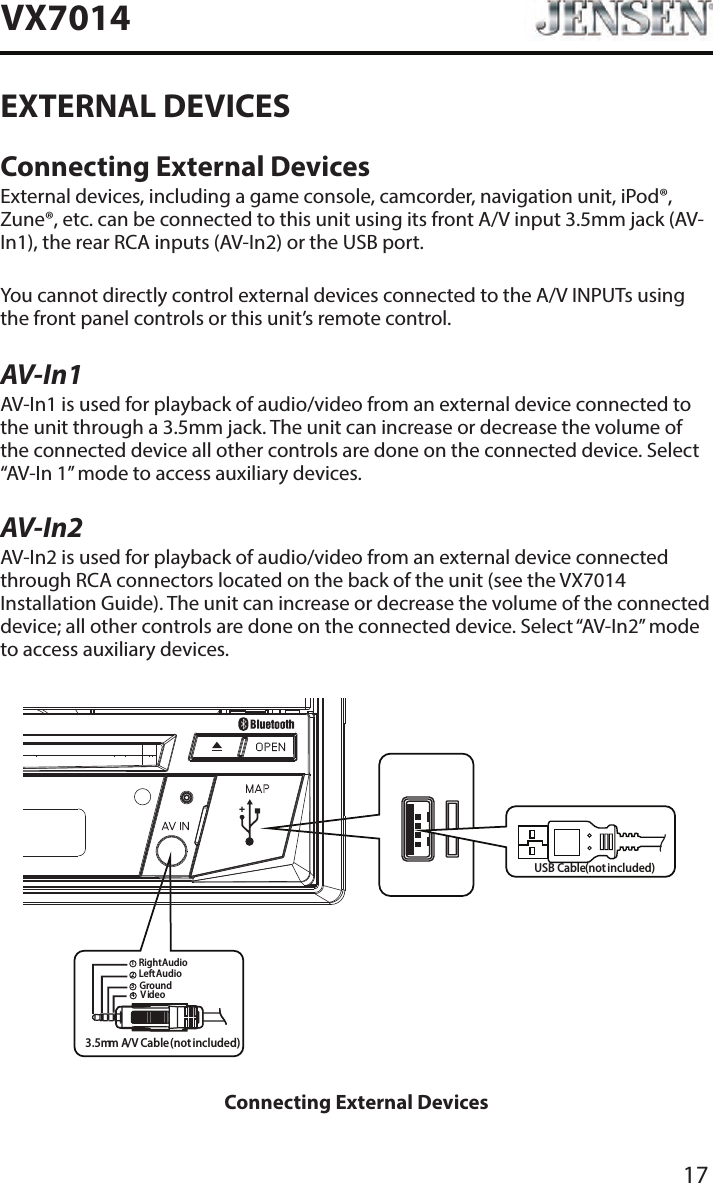 VX7014

JENSEN

EXTERNAL DEVICES

Connecting External Devices

External devices, including a game console, camcorder, navigation unit, iPod®, Zune®, etc. can be connected to this unit using its front A/V input 3.5mm jack (AV-In1), the rear RCA inputs (AV-In2) or the USB port.

You cannot directly control external devices connected to the A/V INPUTs using the front panel controls or this unit's remote control.

AV-In1

AV-In1 is used for playback of audio/video from an external device connected to the unit through a 3.5mm jack. The unit can increase or decrease the volume of the connected device all other controls are done on the connected device. Select "AV-In 1" mode to access auxiliary devices.

AV-In2

AV-In2 is used for playback of audio/video from an external device connected through RCA connectors located on the back of the unit (see the VX7014 Installation Guide). The unit can increase or decrease the volume of the connected device; all other controls are done on the connected device. Select "AV-In2" mode to access auxiliary devices.

Bluetooth
OPEN
MAP
AV IN
USB Cable(not included)
1 Right Audio
2 Left Audio
3 Ground
4 Video
3.5mm A/V Cable (not included)

Connecting External Devices

17