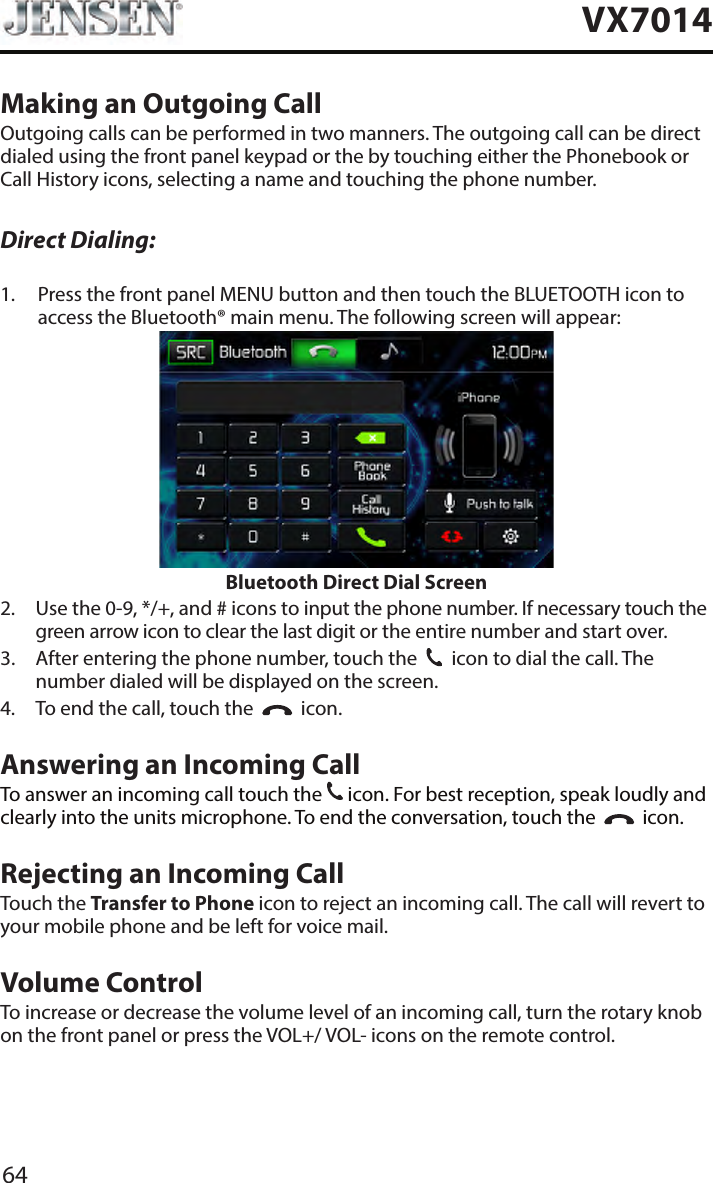 JENSEN®

VX7014

Making an Outgoing Call

Outgoing calls can be performed in two manners. The outgoing call can be direct dialed using the front panel keypad or the by touching either the Phonebook or Call History icons, selecting a name and touching the phone number.

Direct Dialing:

1. Press the front panel MENU button and then touch the BLUETOOTH icon to access the Bluetooth® main menu. The following screen will appear:

SRC Bluetooth 12:00PM iPhone 1 2 3 4 5 6 Phone Book 7 8 9 Call History Push to talk * 0 #

Bluetooth Direct Dial Screen

2. Use the 0-9, */+, and # icons to input the phone number. If necessary touch the green arrow icon to clear the last digit or the entire number and start over.

3. After entering the phone number, touch the icon to dial the call. The number dialed will be displayed on the screen.

4. To end the call, touch the icon.

Answering an Incoming Call

To answer an incoming call touch the icon. For best reception, speak loudly and clearly into the units microphone. To end the conversation, touch the icon.

Rejecting an Incoming Call

Touch the Transfer to Phone icon to reject an incoming call. The call will revert to your mobile phone and be left for voice mail.

Volume Control

To increase or decrease the volume level of an incoming call, turn the rotary knob on the front panel or press the VOL+/ VOL- icons on the remote control.

64