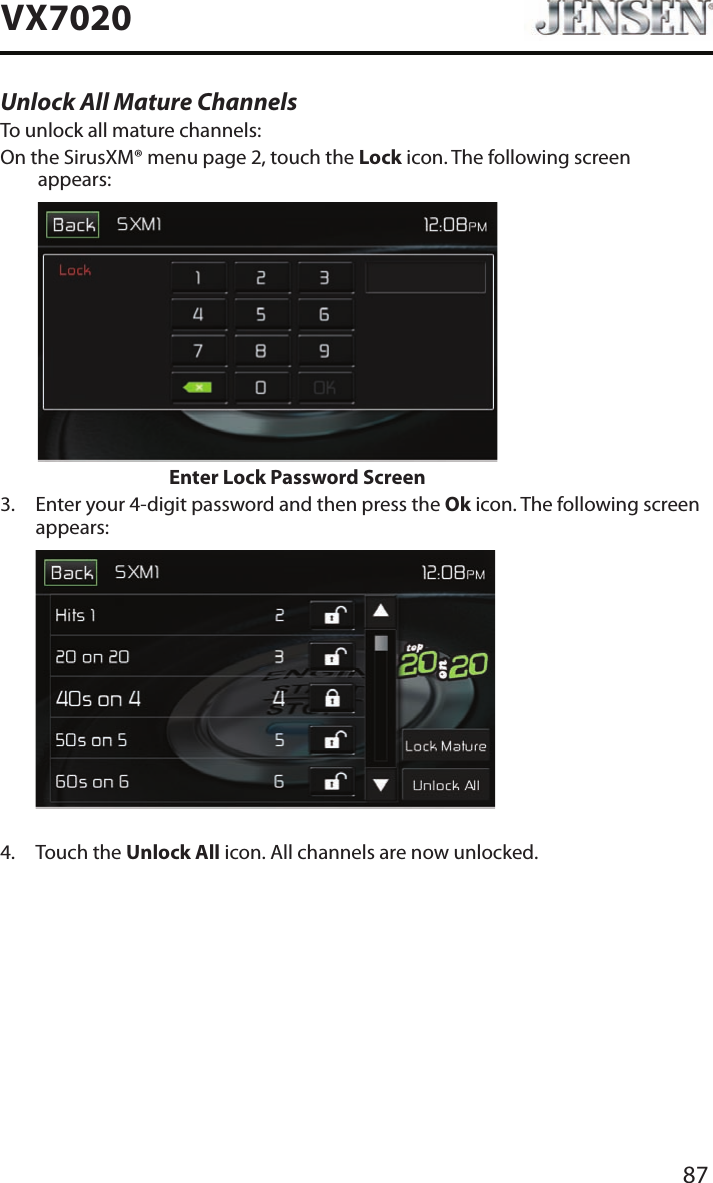 VX7020 JENSEN®

Unlock All Mature Channels

To unlock all mature channels:

On the SirusXM® menu page 2, touch the Lock icon. The following screen appears:

Back SXM1 12:08PM

Lock

1 2 3
4 5 6
7 8 9
0 OK

Enter Lock Password Screen

3. Enter your 4-digit password and then press the Ok icon. The following screen appears:

Back SXM1 12:08PM

Hits 1 2
20 on 20 3
40s on 4 4
50s on 5 5
60s on 6 6

top 20 on 20

Lock Mature

Unlock All

4. Touch the Unlock All icon. All channels are now unlocked.

87