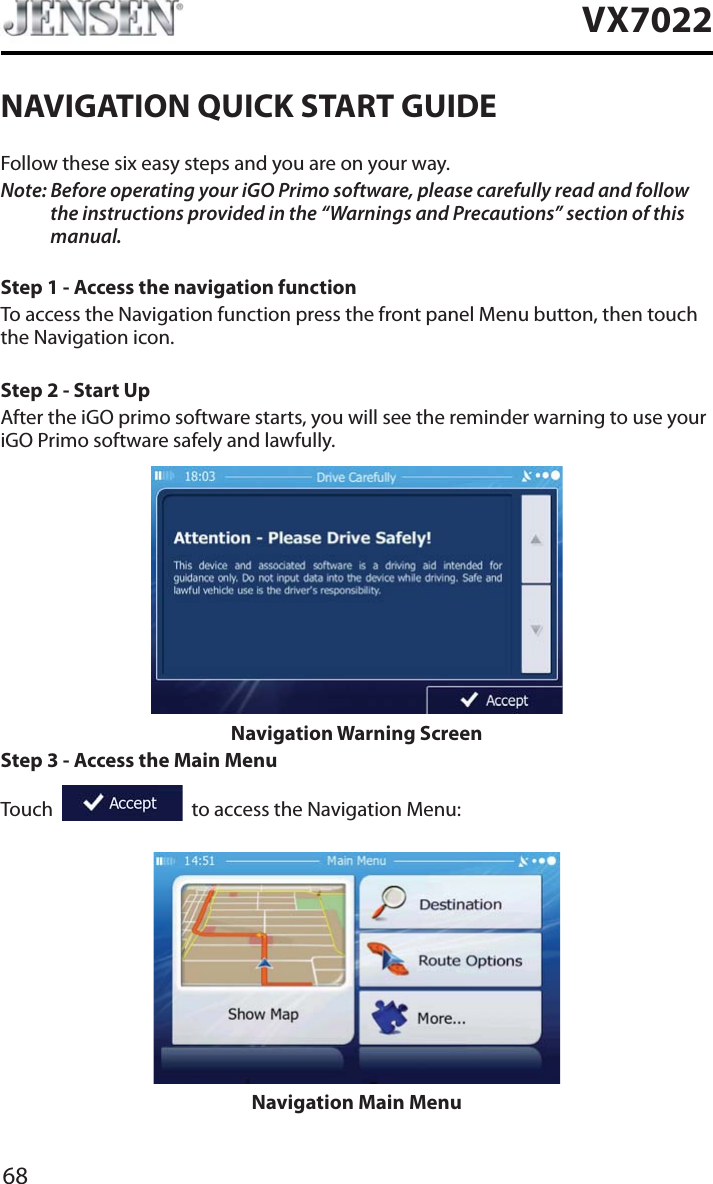 JENSEN®

VX7022

NAVIGATION QUICK START GUIDE

Follow these six easy steps and you are on your way.

Note: Before operating your iGO Primo software, please carefully read and follow the instructions provided in the “Warnings and Precautions” section of this manual.

Step 1 - Access the navigation function

To access the Navigation function press the front panel Menu button, then touch the Navigation icon.

Step 2 - Start Up

After the iGO primo software starts, you will see the reminder warning to use your iGO Primo software safely and lawfully.

18:03 Drive Carefully

Attention - Please Drive Safely!

This device and associated software is a driving aid intended for guidance only. Do not input data into the device while driving. Safe and lawful vehicle use is the driver's responsibility.

Accept

Navigation Warning Screen

Step 3 - Access the Main Menu

Touch Accept to access the Navigation Menu:

14:51 Main Menu

Show Map

Destination

Route Options

More...

Navigation Main Menu

68