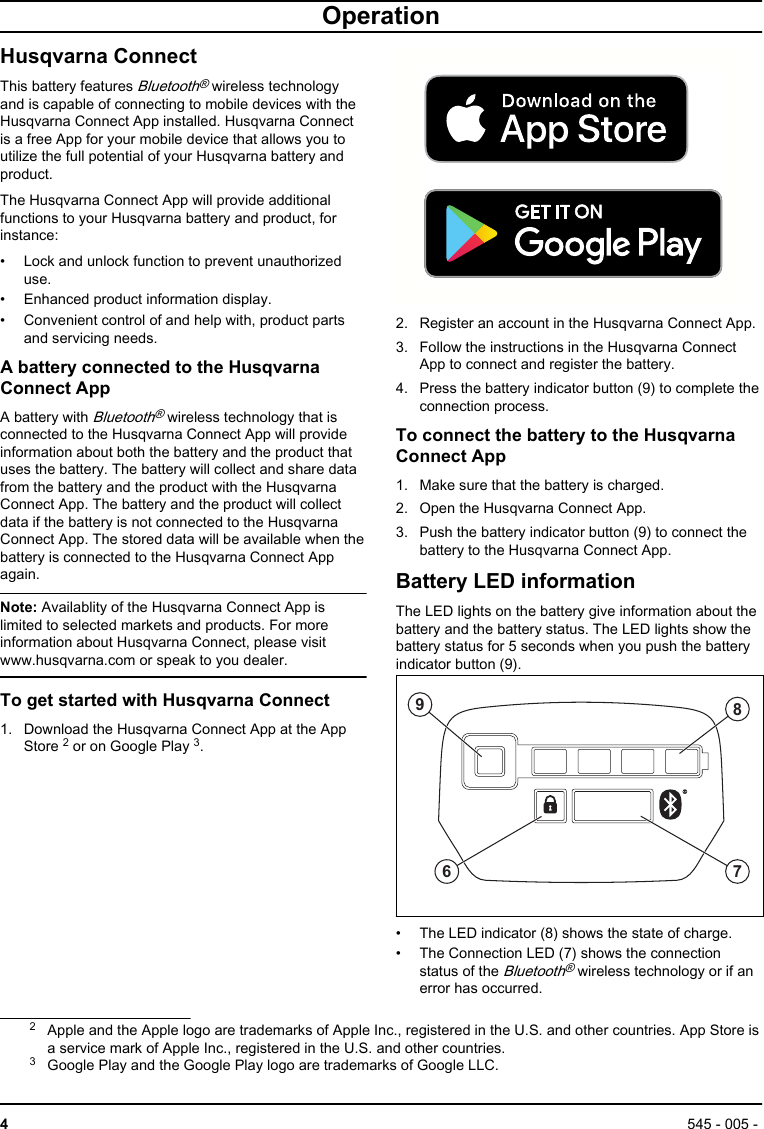 Operation

Husqvarna Connect

This battery features Bluetooth® wireless technology and is capable of connecting to mobile devices with the Husqvarna Connect App installed. Husqvarna Connect is a free App for your mobile device that allows you to utilize the full potential of your Husqvarna battery and product.

The Husqvarna Connect App will provide additional functions to your Husqvarna battery and product, for instance:

• Lock and unlock function to prevent unauthorized use.
• Enhanced product information display.
• Convenient control of and help with, product parts and servicing needs.

A battery connected to the Husqvarna Connect App

A battery with Bluetooth® wireless technology that is connected to the Husqvarna Connect App will provide information about both the battery and the product that uses the battery. The battery will collect and share data from the battery and the product with the Husqvarna Connect App. The battery and the product will collect data if the battery is not connected to the Husqvarna Connect App. The stored data will be available when the battery is connected to the Husqvarna Connect App again.

Note: Availablity of the Husqvarna Connect App is limited to selected markets and products. For more information about Husqvarna Connect, please visit www.husqvarna.com or speak to you dealer.

To get started with Husqvarna Connect

1. Download the Husqvarna Connect App at the App Store $^2$ or on Google Play $^3$.

Download on the App Store

GET IT ON Google Play

2. Register an account in the Husqvarna Connect App.
3. Follow the instructions in the Husqvarna Connect App to connect and register the battery.
4. Press the battery indicator button (9) to complete the connection process.

To connect the battery to the Husqvarna Connect App

1. Make sure that the battery is charged.
2. Open the Husqvarna Connect App.
3. Push the battery indicator button (9) to connect the battery to the Husqvarna Connect App.

Battery LED information

The LED lights on the battery give information about the battery and the battery status. The LED lights show the battery status for 5 seconds when you push the battery indicator button (9).

9 8 6 7

• The LED indicator (8) shows the state of charge.
• The Connection LED (7) shows the connection status of the Bluetooth® wireless technology or if an error has occurred.

$^2$ Apple and the Apple logo are trademarks of Apple Inc., registered in the U.S. and other countries. App Store is a service mark of Apple Inc., registered in the U.S. and other countries.
$^3$ Google Play and the Google Play logo are trademarks of Google LLC.

4 545 - 005 -