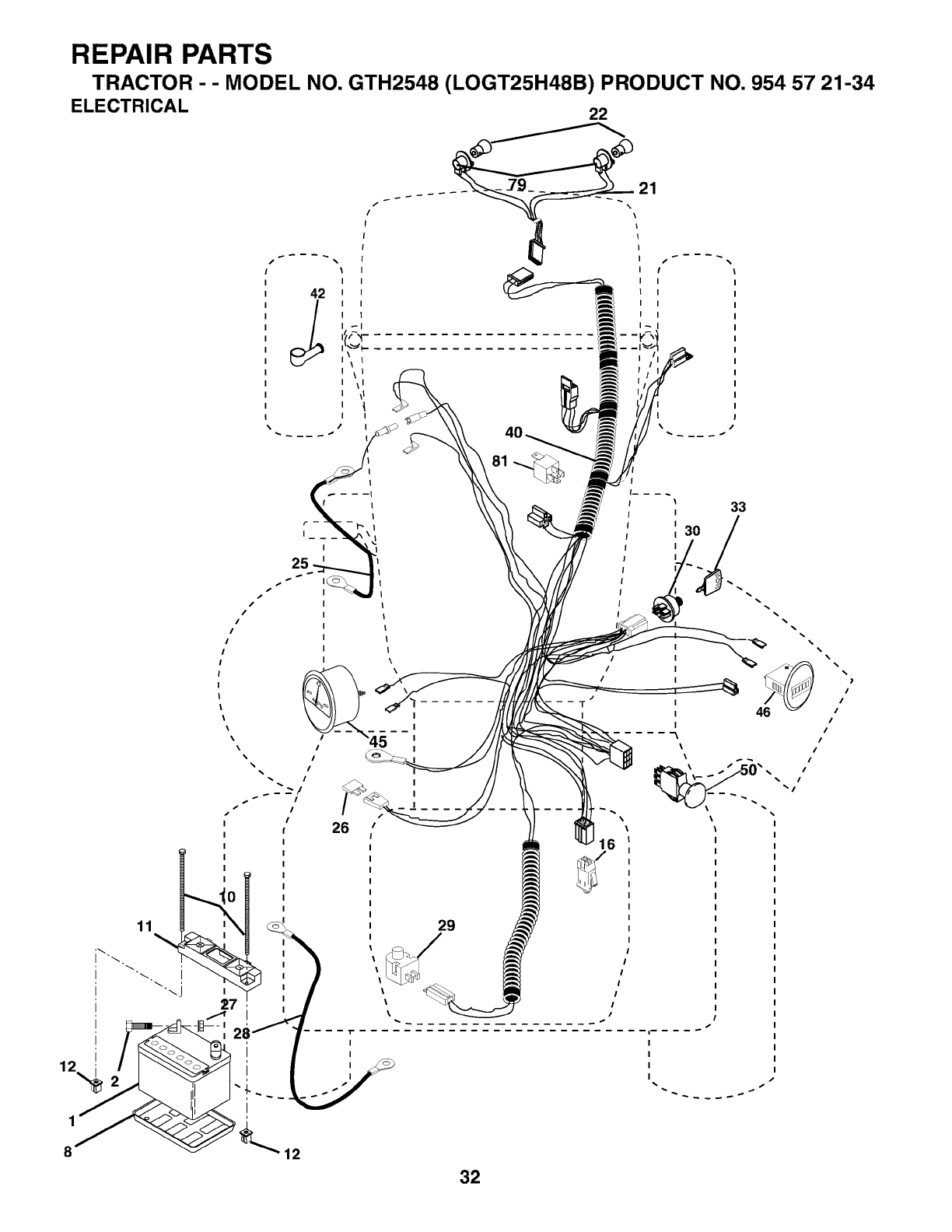 REPAIR PARTS

TRACTOR - - MODEL NO. GTH2548 (LOGT25H48B) PRODUCT NO. 954 57 21-34

ELECTRICAL

22
79
21
42
40
81
33
30
25
46
45
50
26
16
10
11
29
27
28
12
2
1
8
12

32