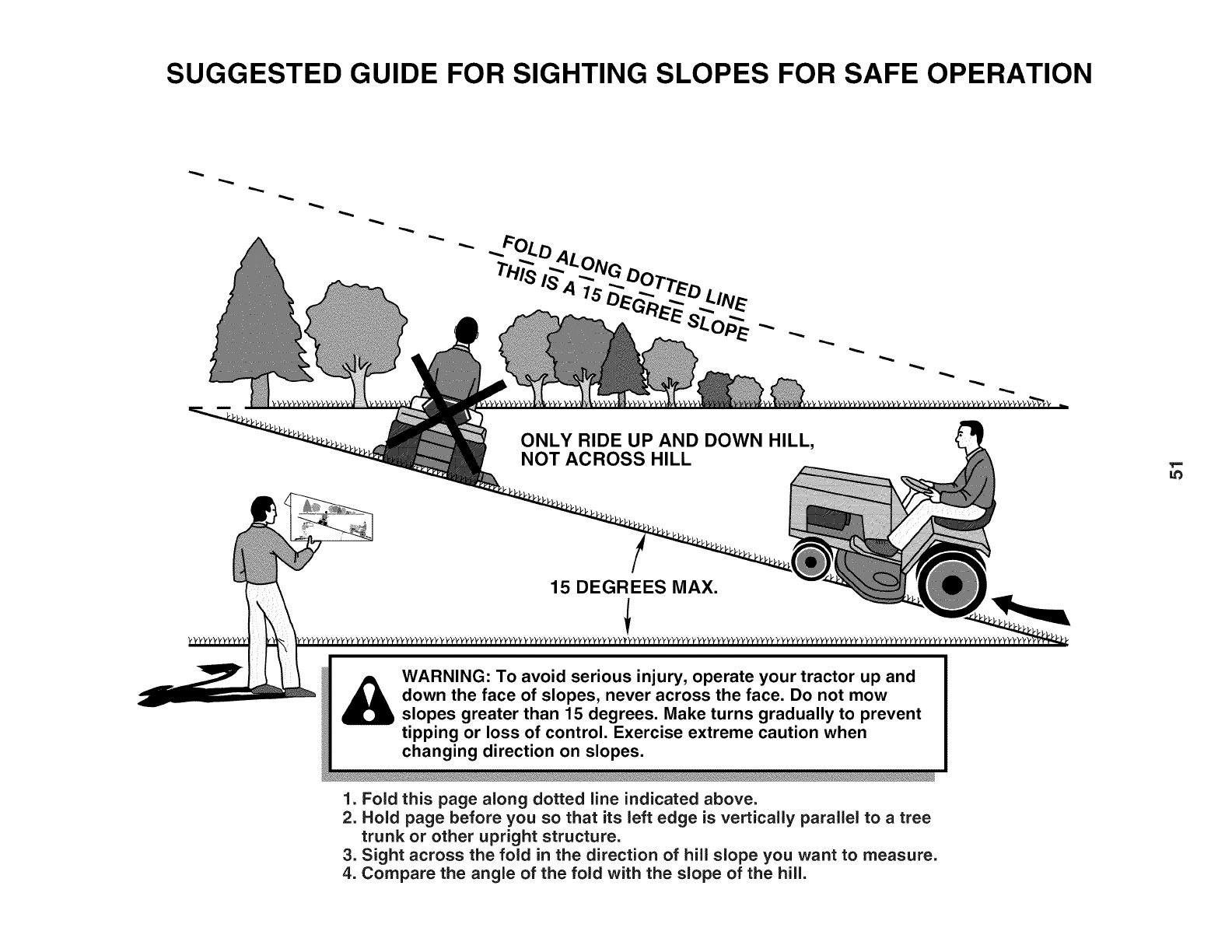 SUGGESTED GUIDE FOR SIGHTING SLOPES FOR SAFE OPERATION

FOLD ALONG DOTTED LINE
THIS IS A 15 DEGREE SLOPE

ONLY RIDE UP AND DOWN HILL, NOT ACROSS HILL

15 DEGREES MAX.

51

WARNING: To avoid serious injury, operate your tractor up and down the face of slopes, never across the face. Do not mow slopes greater than 15 degrees. Make turns gradually to prevent tipping or loss of control. Exercise extreme caution when changing direction on slopes.

1. Fold this page along dotted line indicated above.
2. Hold page before you so that its left edge is vertically parallel to a tree trunk or other upright structure.
3. Sight across the fold in the direction of hill slope you want to measure.
4. Compare the angle of the fold with the slope of the hill.