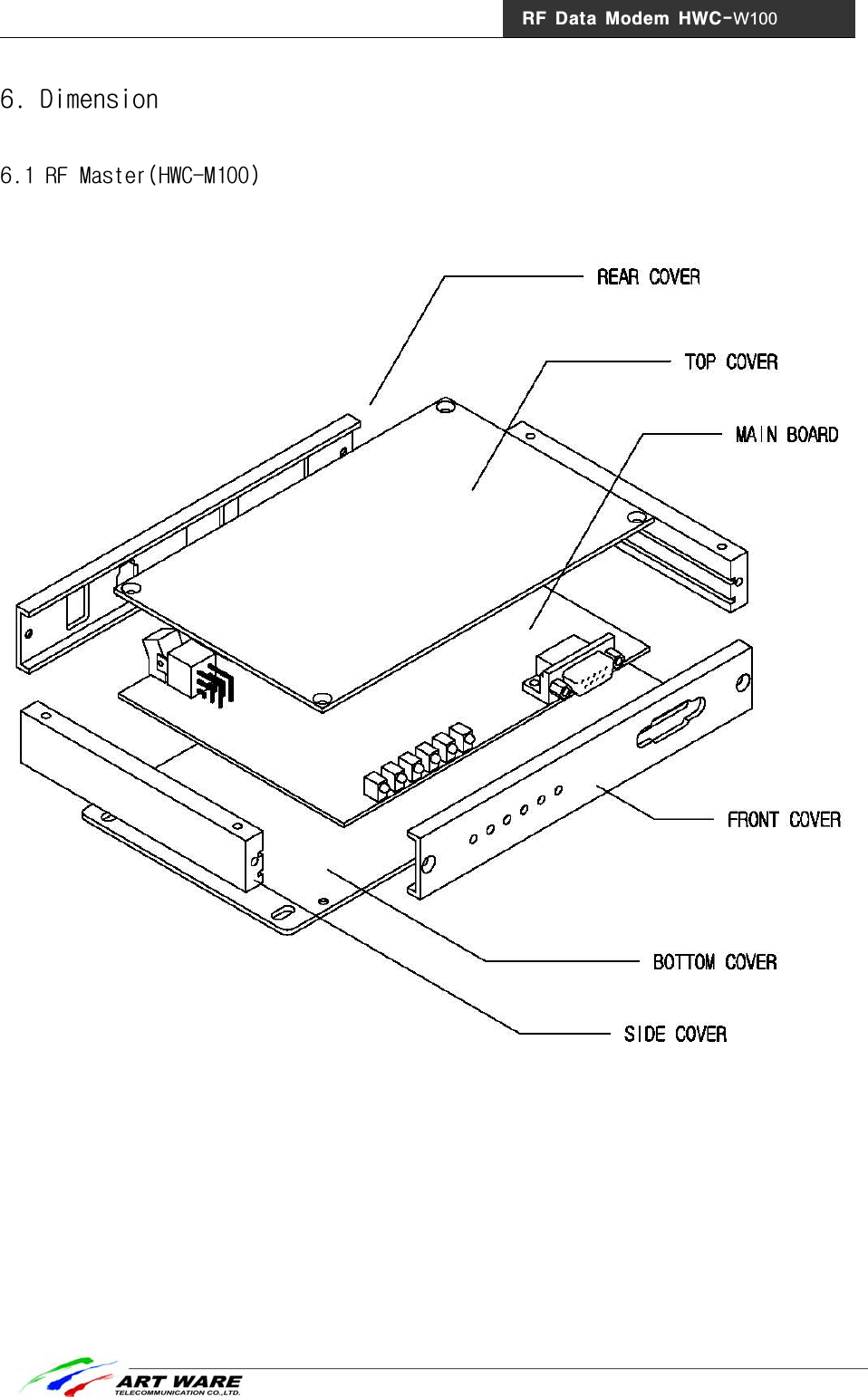 RF Data Modem HWC-W100

6. Dimension

6.1 RF Master(HWC-M100)

REAR COVER

TOP COVER

MAIN BOARD

FRONT COVER

BOTTOM COVER

SIDE COVER

ART WARE
TELECOMMUNICATION CO.,LTD.