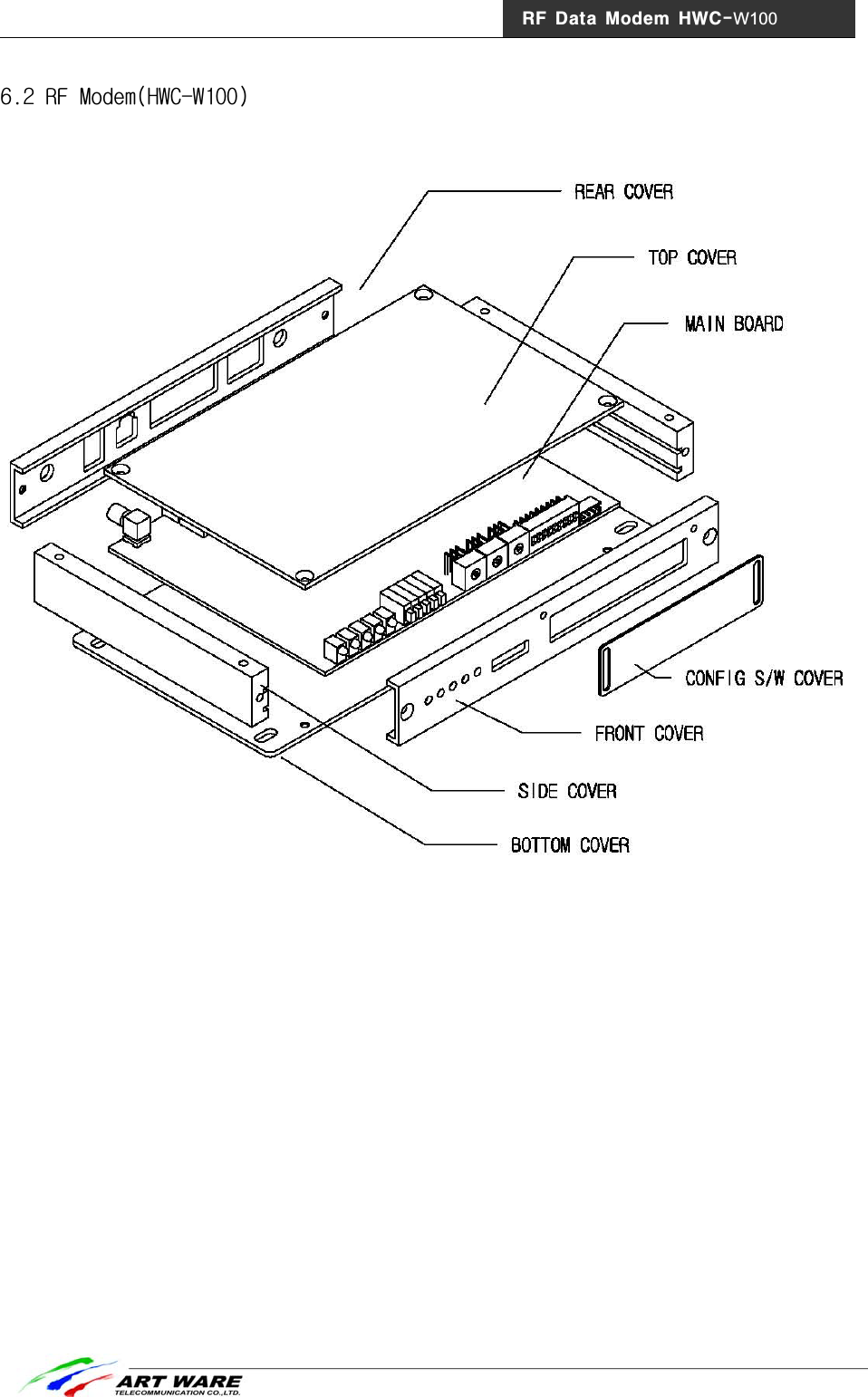 RF Data Modem HWC-W100

6.2 RF Modem(HWC-W100)

REAR COVER

TOP COVER

MAIN BOARD

CONFIG S/W COVER

FRONT COVER

SIDE COVER

BOTTOM COVER

ART WARE
TELECOMMUNICATION CO.,LTD.