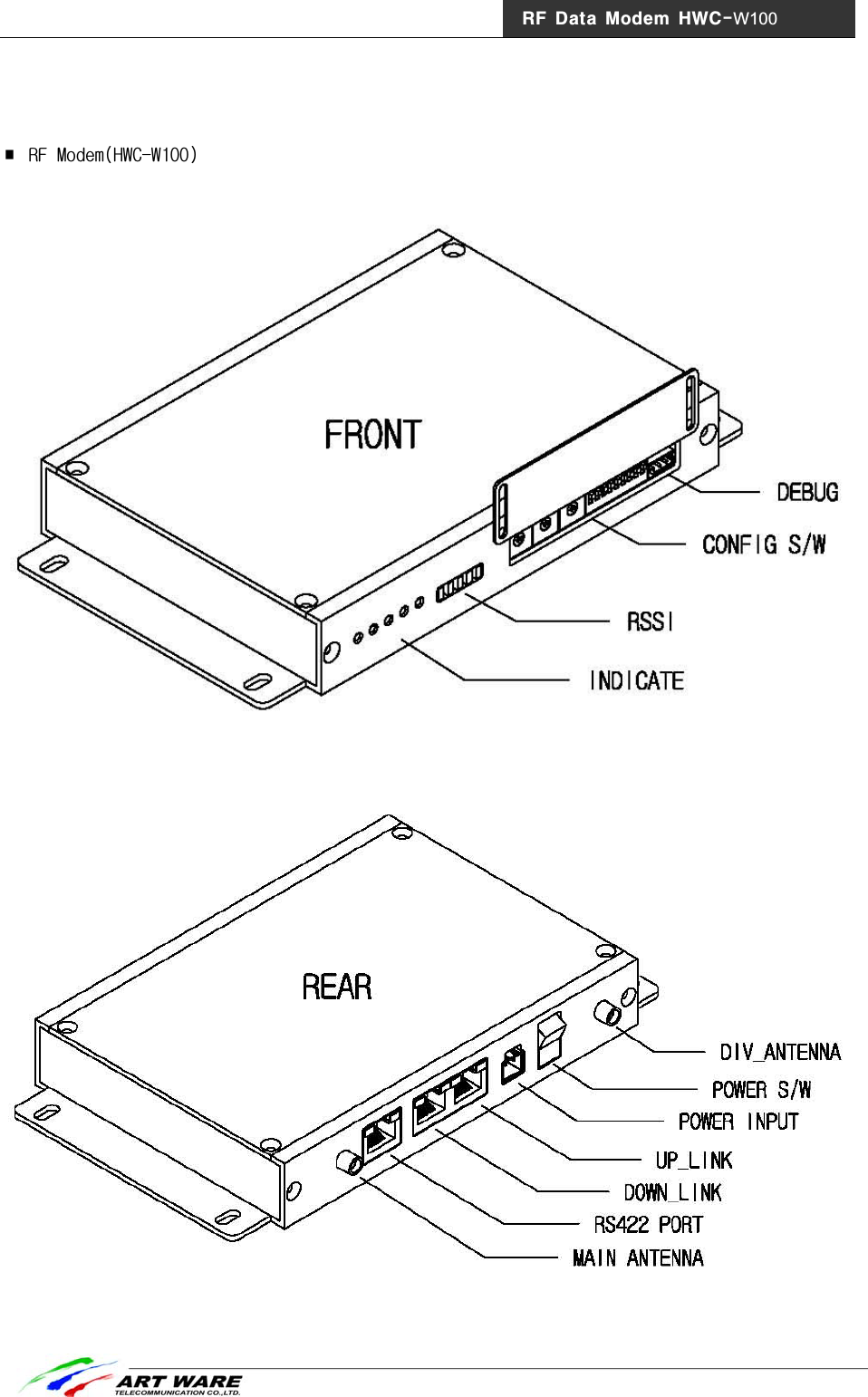 RF Data Modem HWC-W100

■ RF Modem(HWC-W100)

FRONT

DEBUG

CONFIG S/W

RSSI

INDICATE

REAR

DIV_ANTENNA

POWER S/W

POWER INPUT

UP_LINK

DOWN_LINK

RS422 PORT

MAIN ANTENNA

ART WARE
TELECOMMUNICATION CO.,LTD.