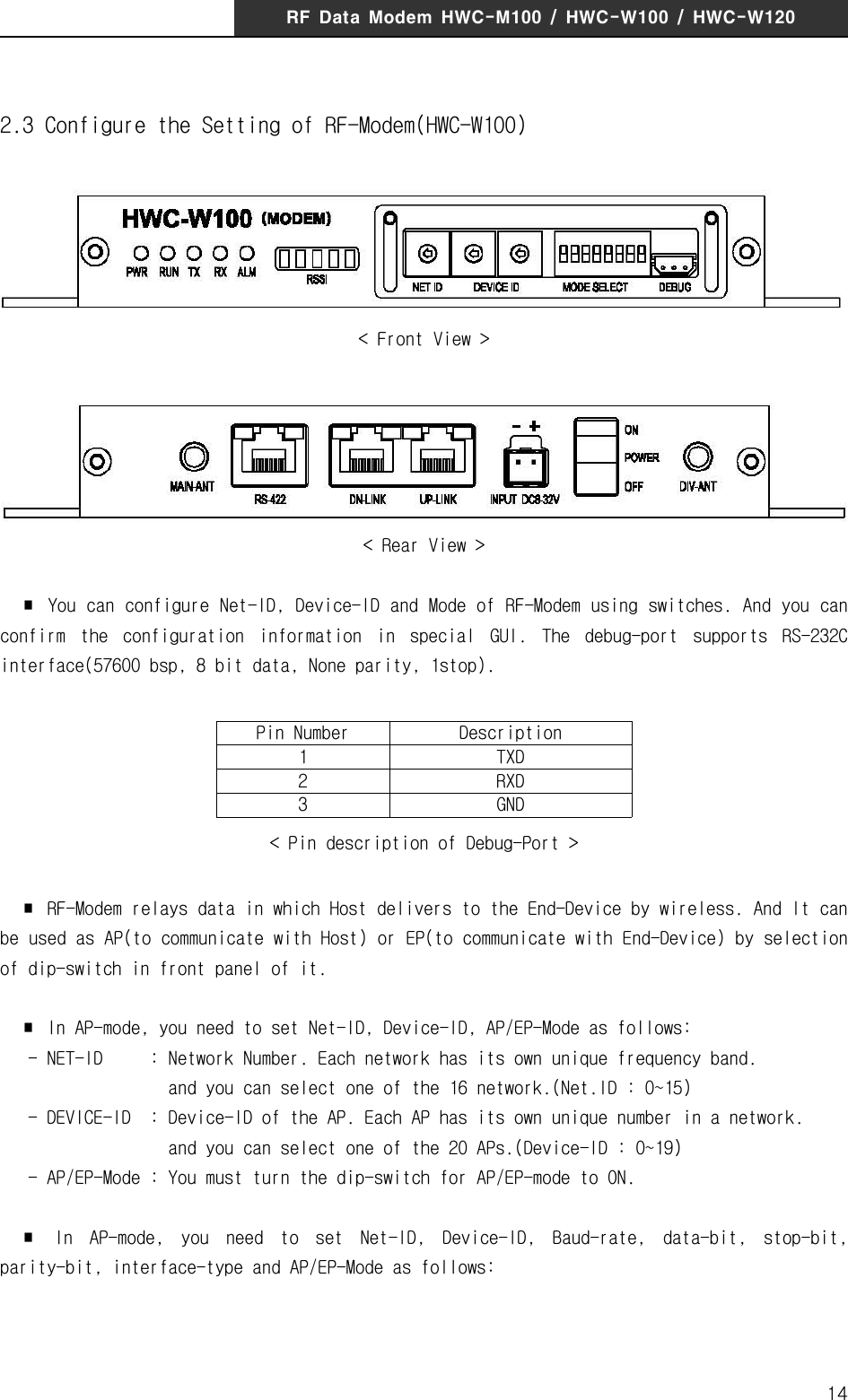 RF Data Modem HWC-M100 / HWC-W100 / HWC-W120

2.3 Configure the Setting of RF-Modem(HWC-W100)

HWC-W100 (MODEM)
PWR RUN TX RX ALM
RSSI
NET ID DEVICE ID MODE SELECT DEBUG

< Front View >

MAIN-ANT RS-422 DN-LINK UP-LINK - + INPUT DC8-32V ON POWER OFF DIV-ANT

< Rear View >

■ You can configure Net-ID, Device-ID and Mode of RF-Modem using switches. And you can confirm the configuration information in special GUI. The debug-port supports RS-232C interface(57600 bsp, 8 bit data, None parity, 1stop).

| Pin Number | Description |
|---|---|
| 1 | TXD |
| 2 | RXD |
| 3 | GND |

< Pin description of Debug-Port >

■ RF-Modem relays data in which Host delivers to the End-Device by wireless. And It can be used as AP(to communicate with Host) or EP(to communicate with End-Device) by selection of dip-switch in front panel of it.

■ In AP-mode, you need to set Net-ID, Device-ID, AP/EP-Mode as follows:
- NET-ID : Network Number. Each network has its own unique frequency band. and you can select one of the 16 network.(Net.ID : 0~15)
- DEVICE-ID : Device-ID of the AP. Each AP has its own unique number in a network. and you can select one of the 20 APs.(Device-ID : 0~19)
- AP/EP-Mode : You must turn the dip-switch for AP/EP-mode to ON.

■ In AP-mode, you need to set Net-ID, Device-ID, Baud-rate, data-bit, stop-bit, parity-bit, interface-type and AP/EP-Mode as follows:

14