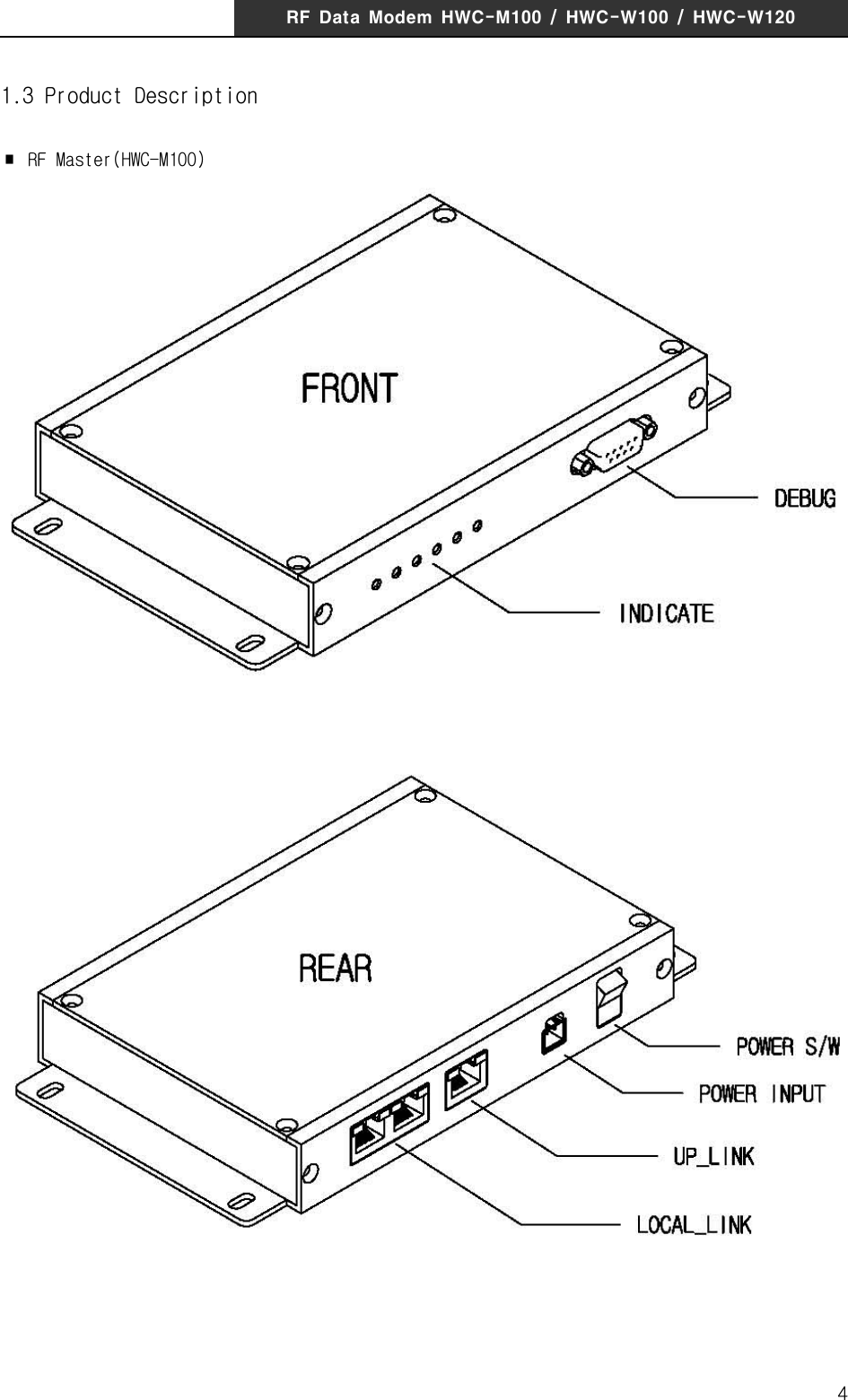 RF Data Modem HWC-M100 / HWC-W100 / HWC-W120

1.3 Product Description

■ RF Master(HWC-M100)

FRONT

DEBUG

INDICATE

REAR

POWER S/W

POWER INPUT

UP_LINK

LOCAL_LINK

4