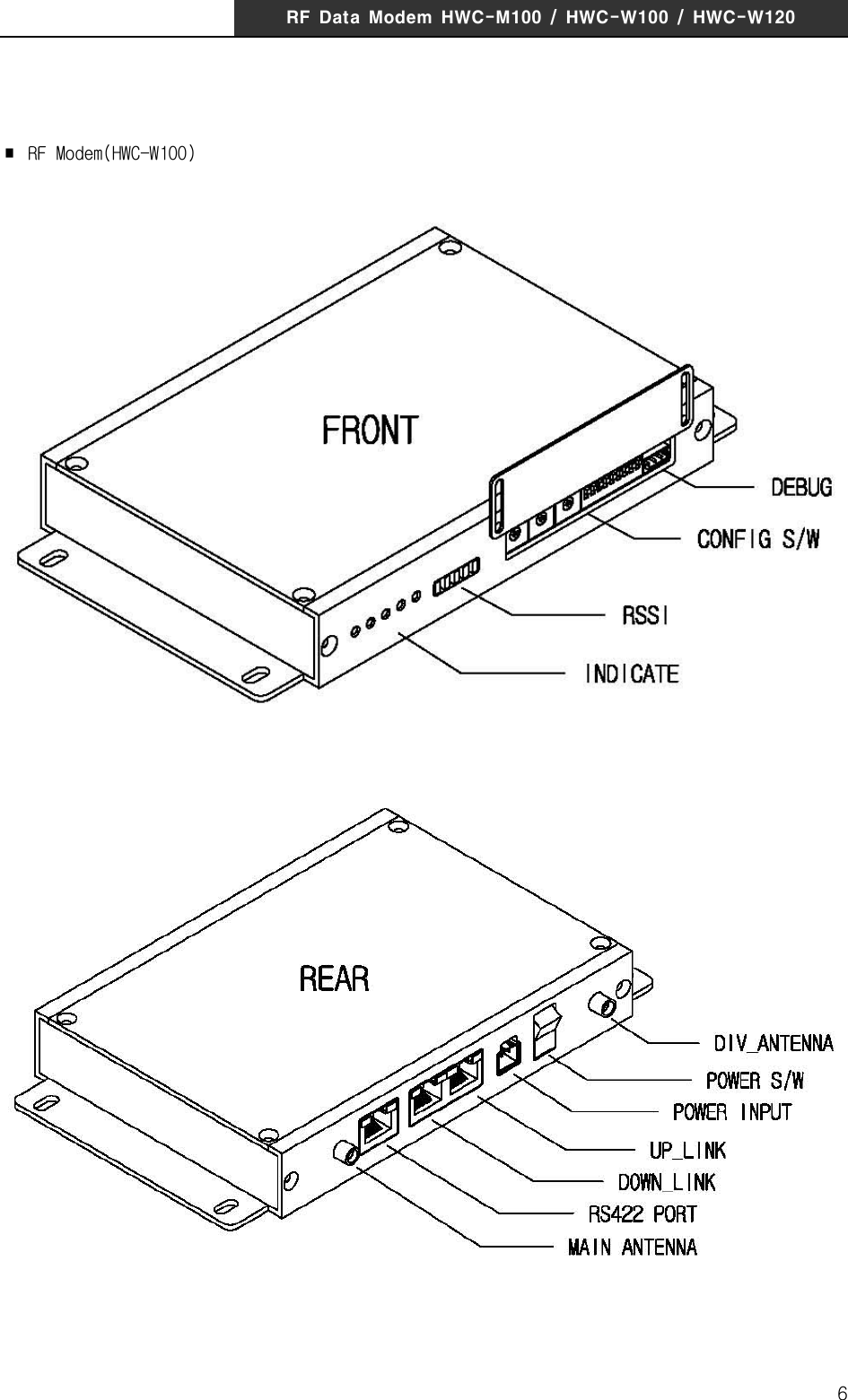 RF Data Modem HWC-M100 / HWC-W100 / HWC-W120

■ RF Modem(HWC-W100)

FRONT

DEBUG

CONFIG S/W

RSSI

INDICATE

REAR

DIV_ANTENNA

POWER S/W

POWER INPUT

UP_LINK

DOWN_LINK

RS422 PORT

MAIN ANTENNA

6