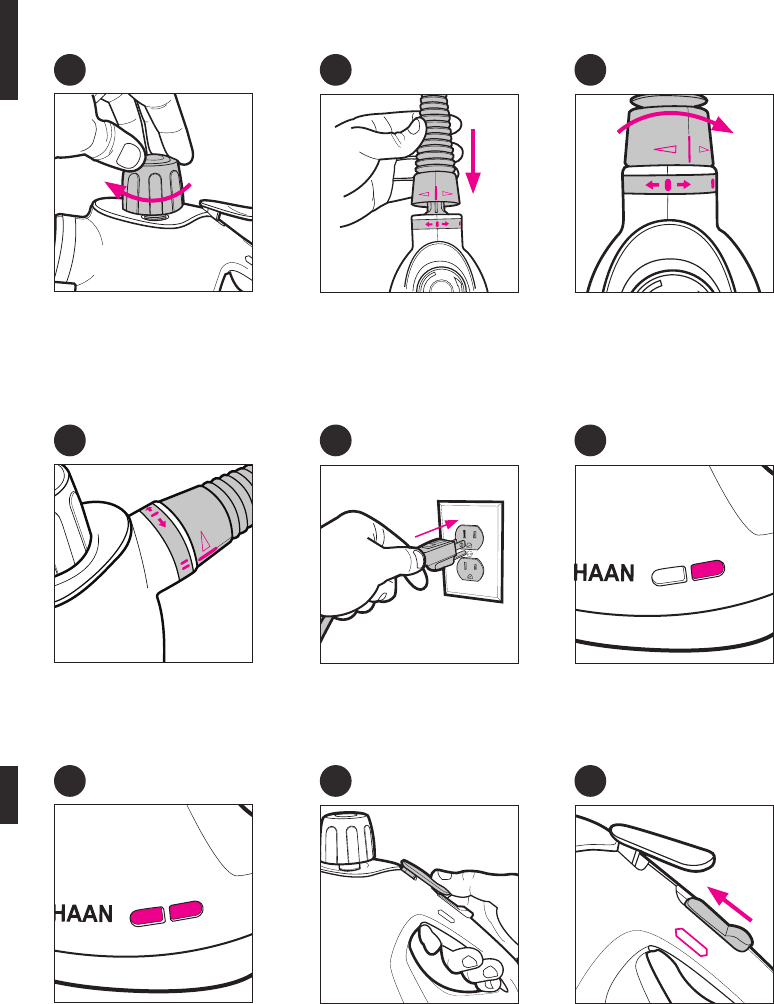 HAAN

HAAN