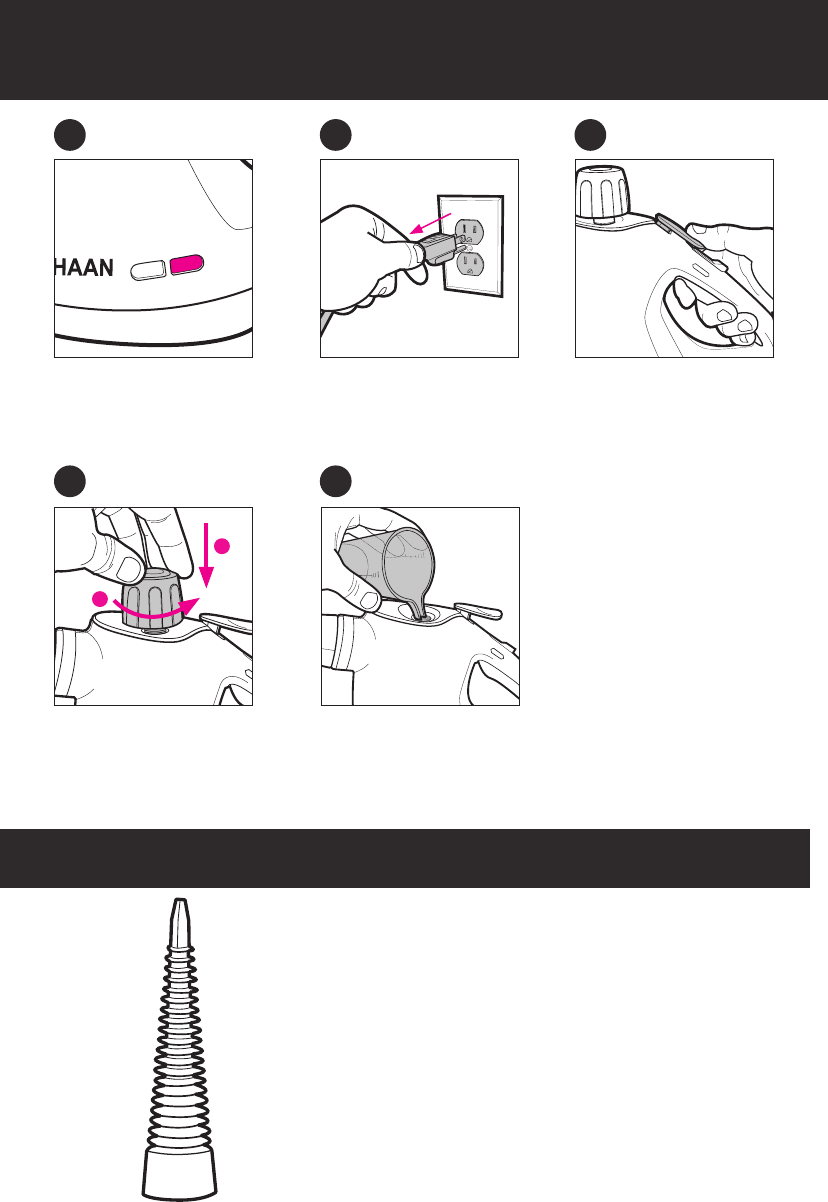 HAAN