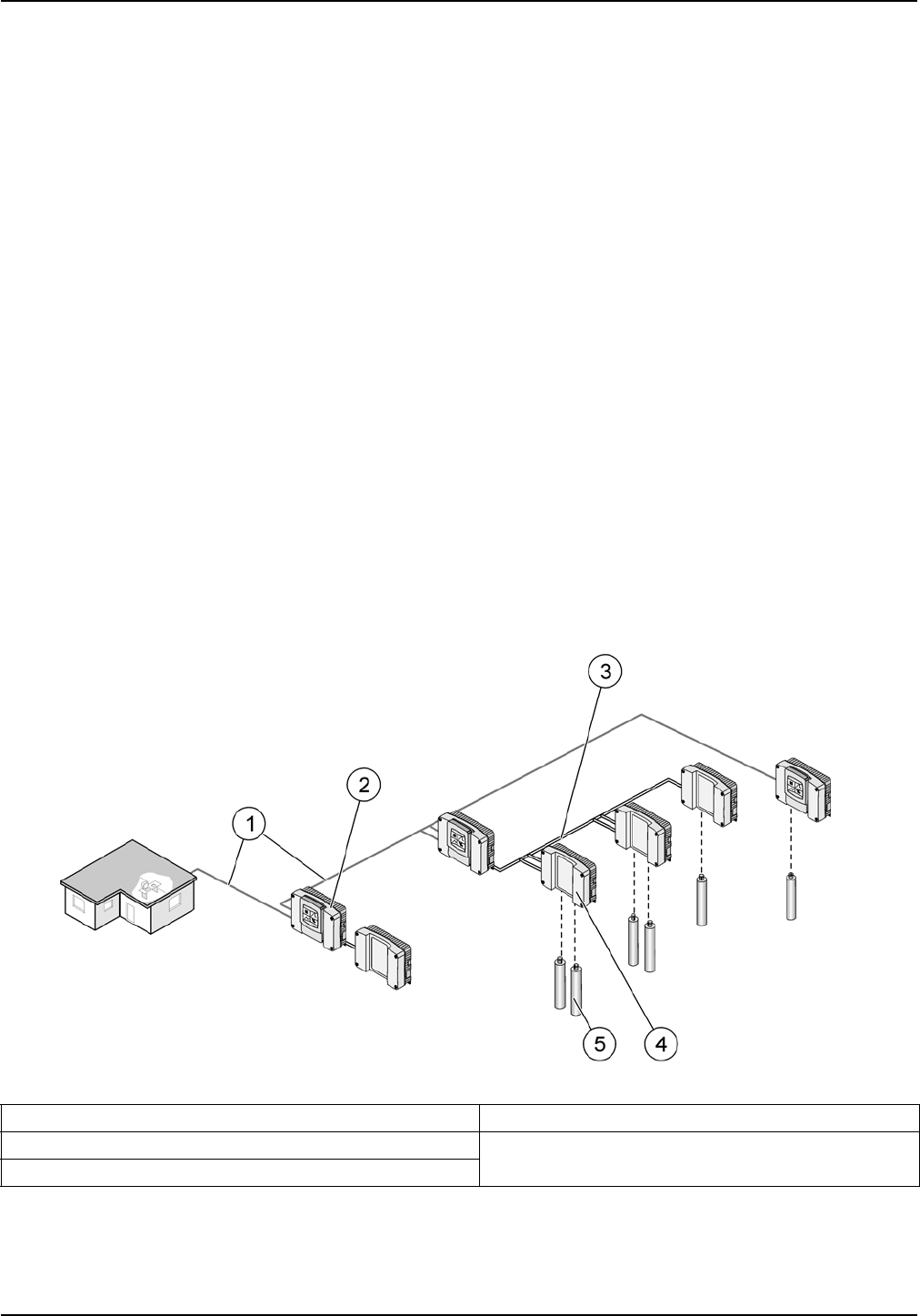 1
2
3
4
5