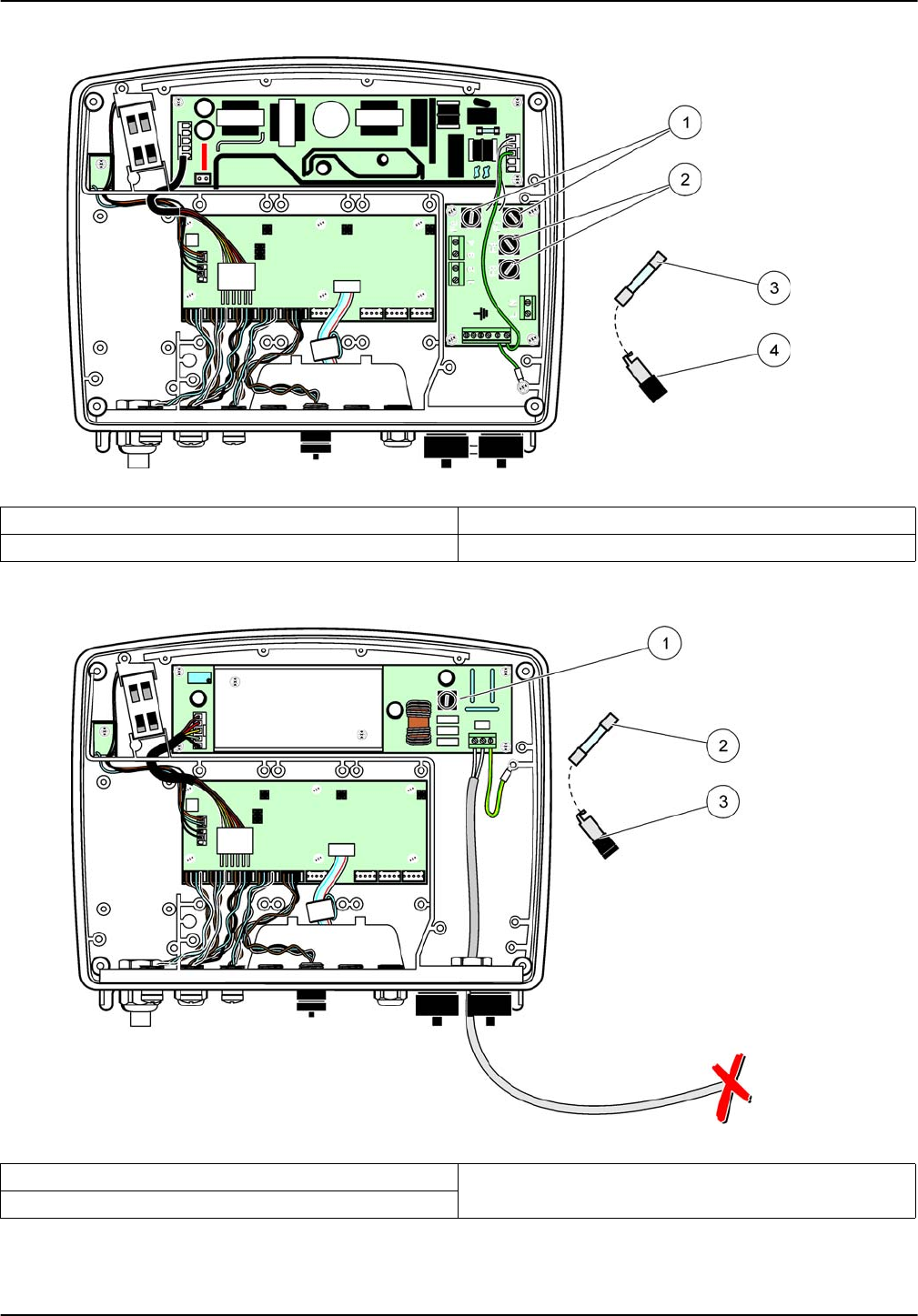 1

2

3

4

1

2

3