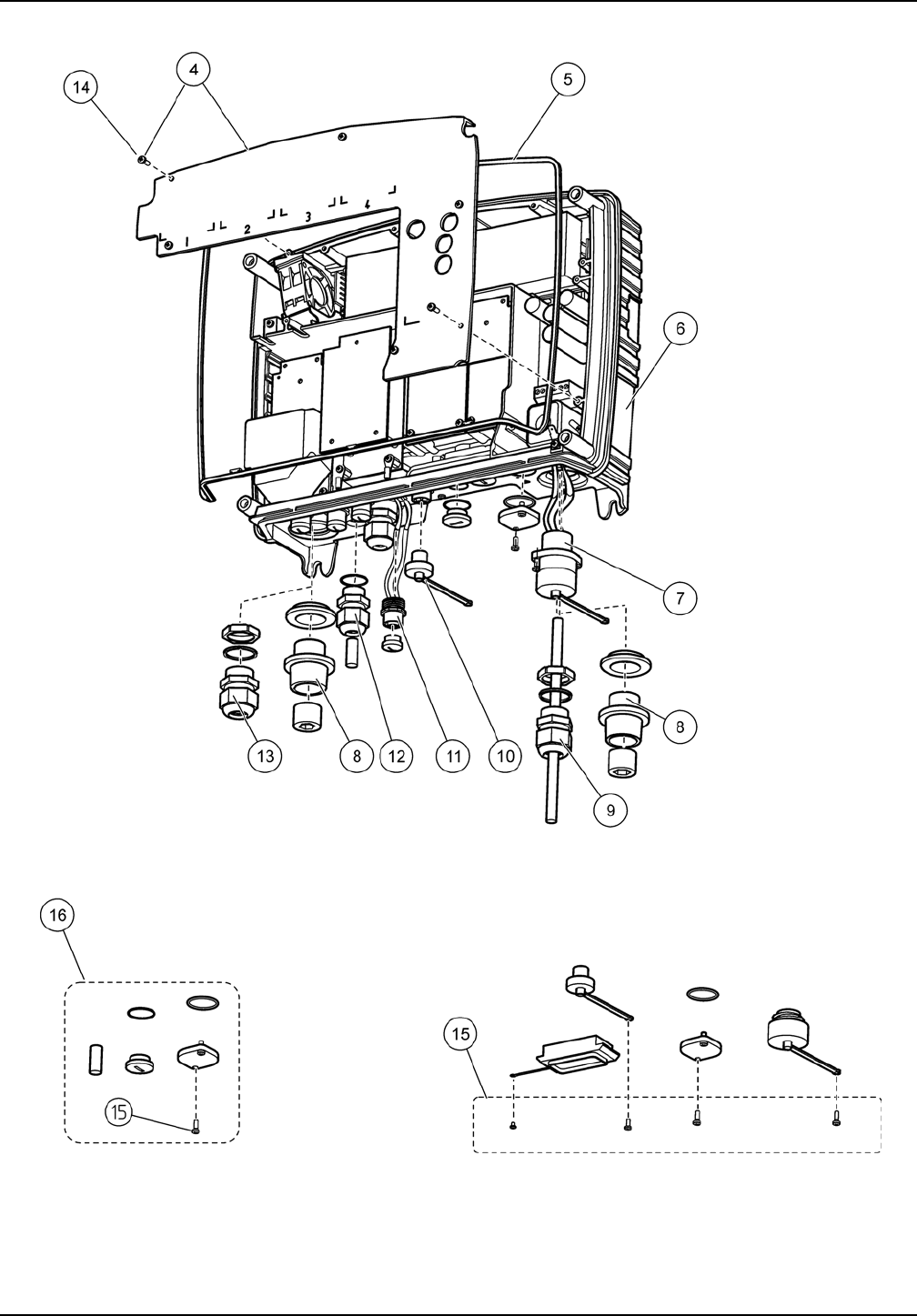 14
4
5
1
2
3
4
6
7
8
13
8
12
11
10
9
16
15
15