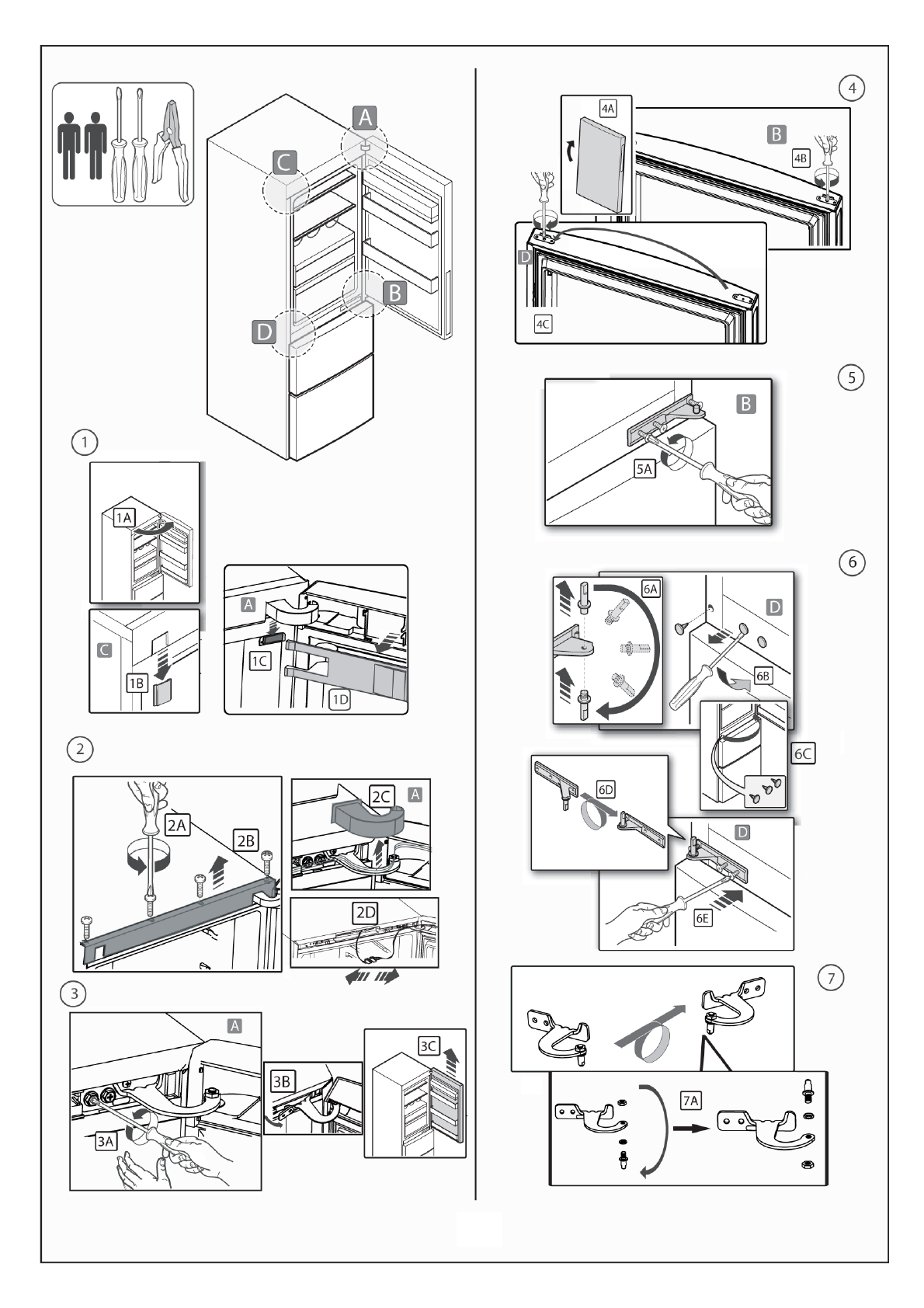 A
C
B
D

1
1A
C
1B
A
1C
1D

2
2A
2B
2C
A
2D

3
A
3A
3B
3C

4
4A
B
4B
D
4C

5
B
5A

6
6A
D
6B
6C
6D
D
6E

7
7A