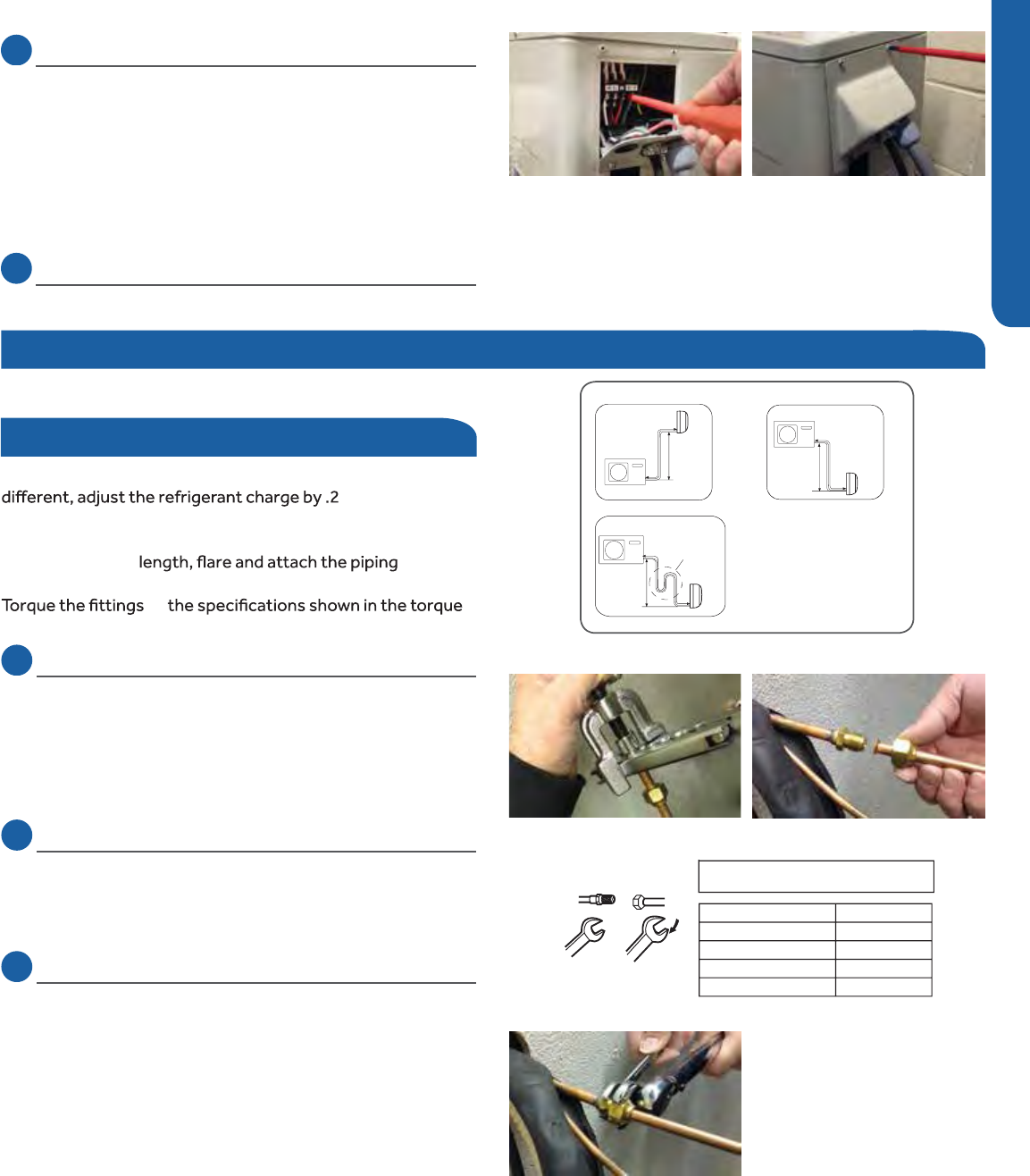 different, adjust the refrigerant charge by .2

length, flare and attach the piping

Torque the fittings the specifications shown in the torque