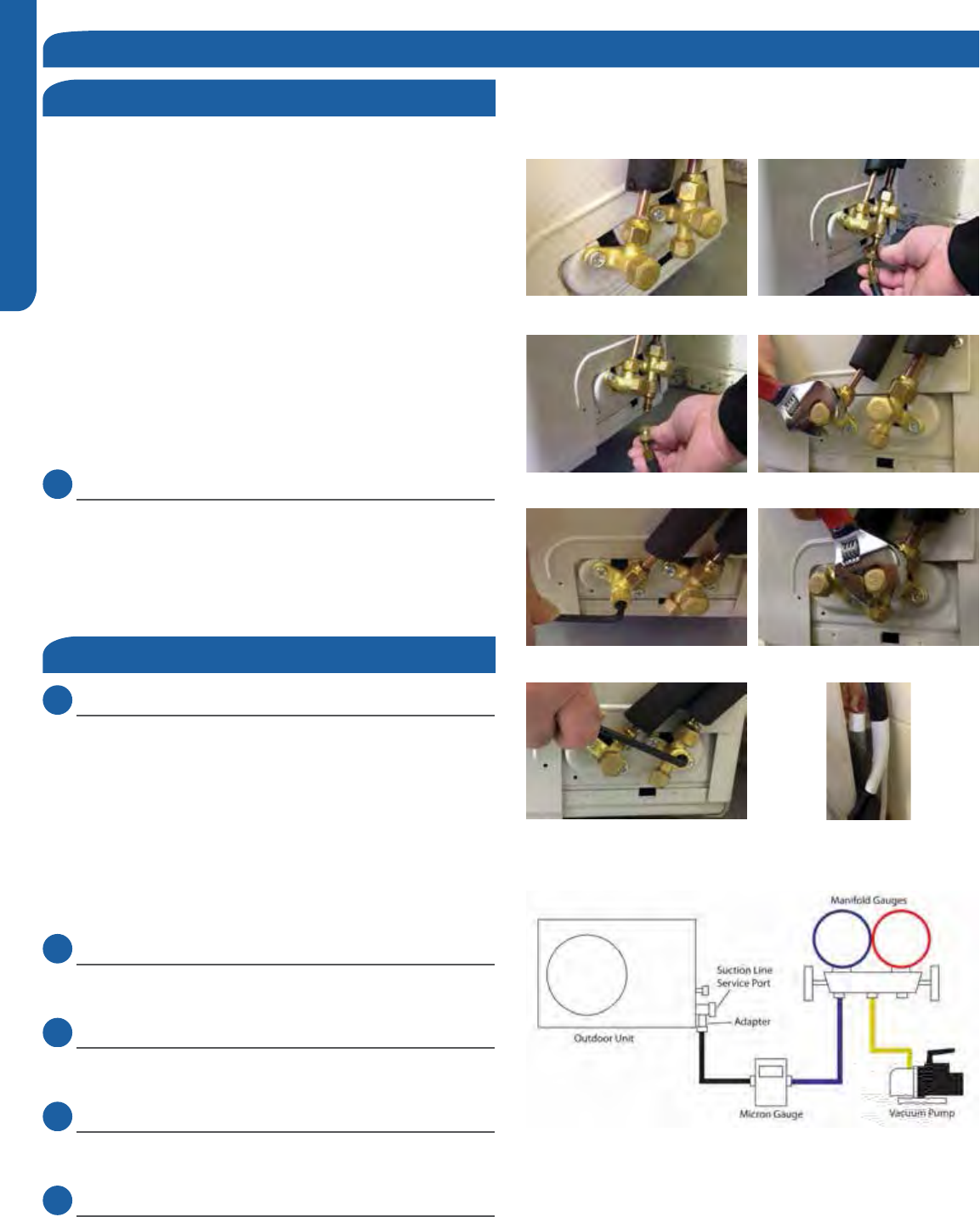 Manifold Gauges

Suction Line
Service Port

Adapter

Outdoor Unit

Micron Gauge

Vacuum Pump