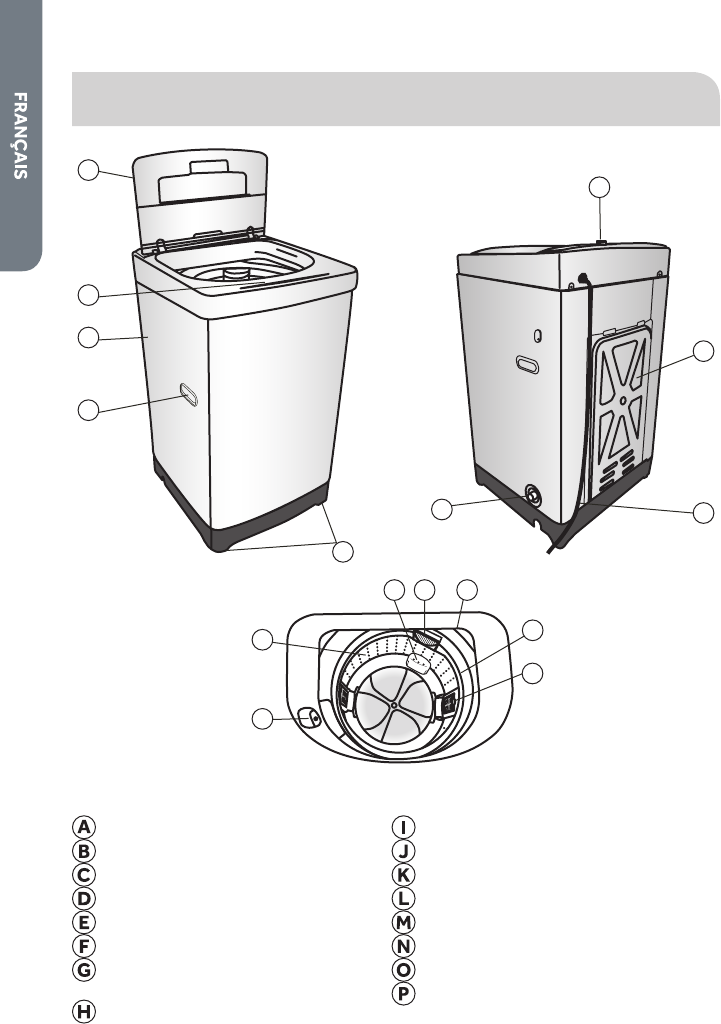 FRANÇAIS

A
B
C
D
E
F
G
H

I
J
K
L
M
N
O
P