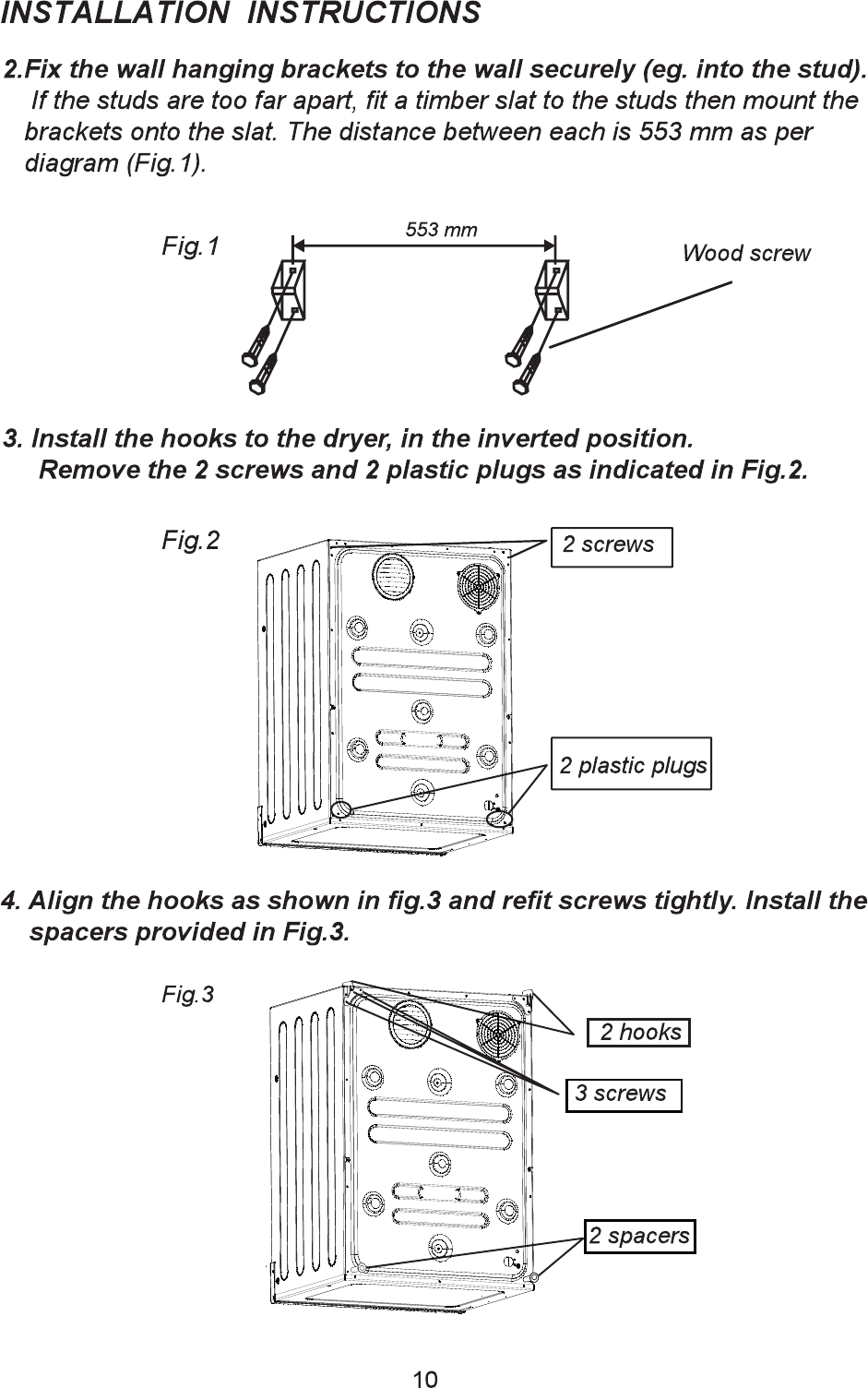 INSTALLATION INSTRUCTIONS

2.Fix the wall hanging brackets to the wall securely (eg. into the stud). If the studs are too far apart, fit a timber slat to the studs then mount the brackets onto the slat. The distance between each is 553 mm as per diagram (Fig.1).

Fig.1

553 mm

Wood screw

3. Install the hooks to the dryer, in the inverted position. Remove the 2 screws and 2 plastic plugs as indicated in Fig.2.

Fig.2

2 screws

2 plastic plugs

4. Align the hooks as shown in fig.3 and refit screws tightly. Install the spacers provided in Fig.3.

Fig.3

2 hooks

3 screws

2 spacers

10