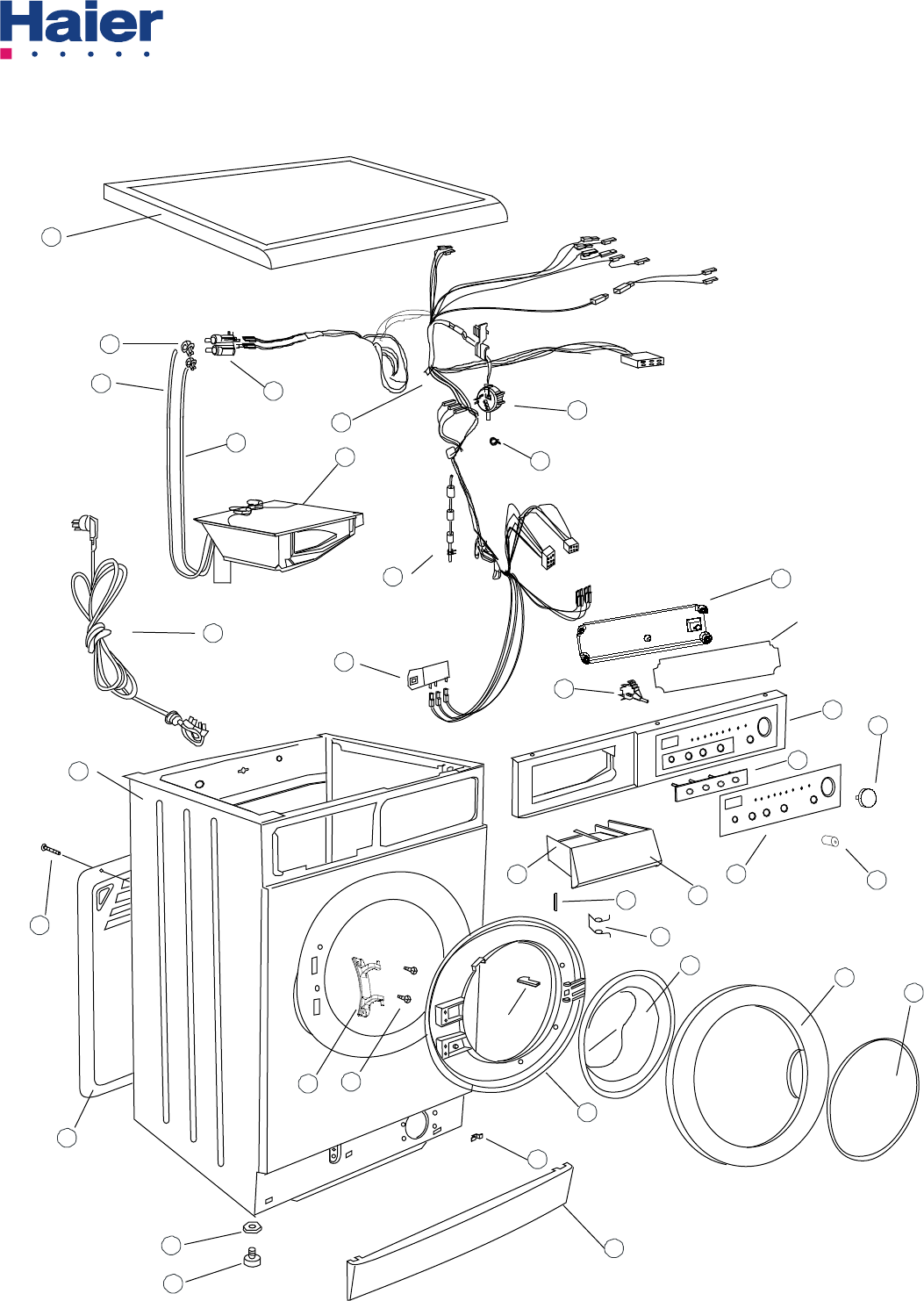 Haier