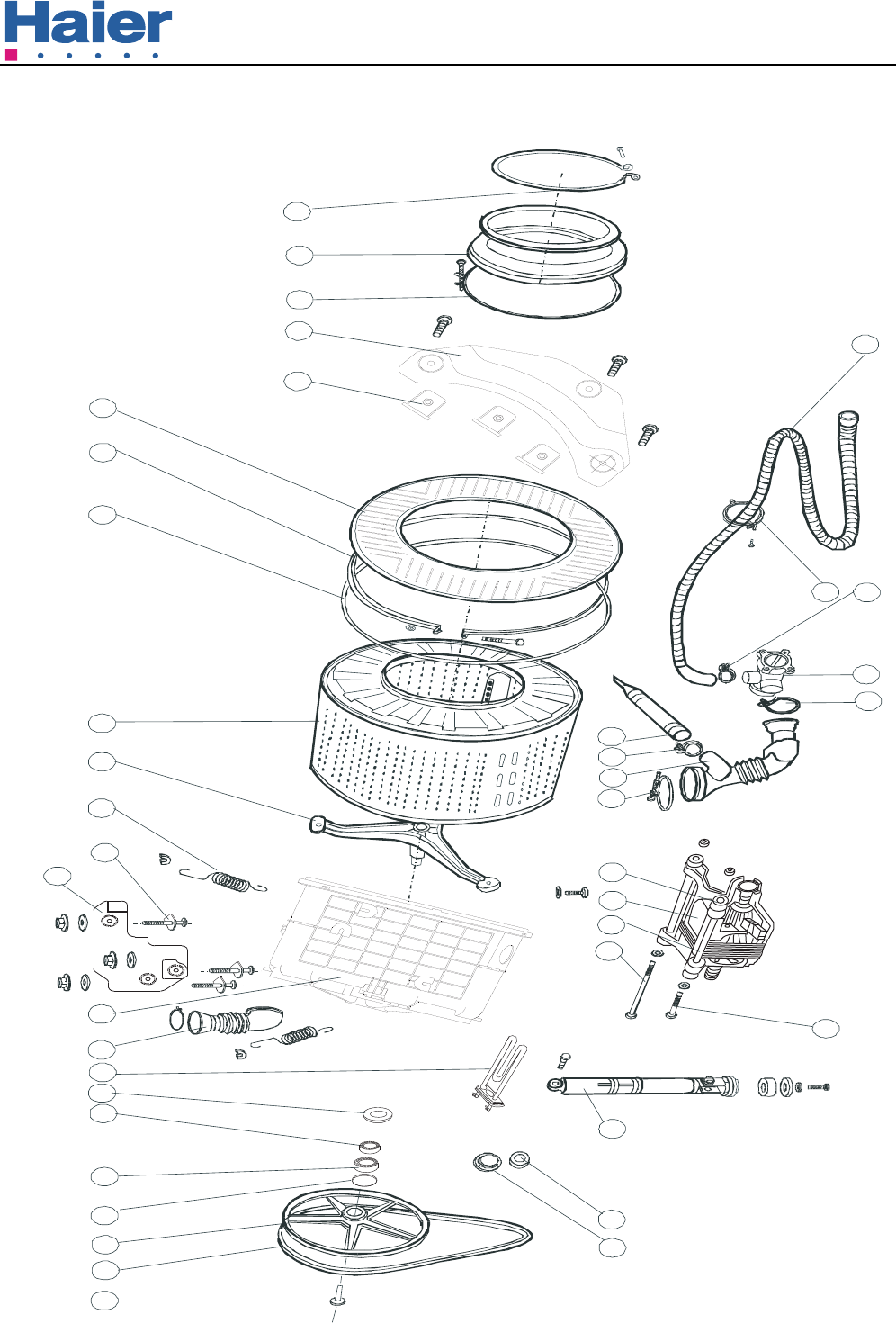 Haier