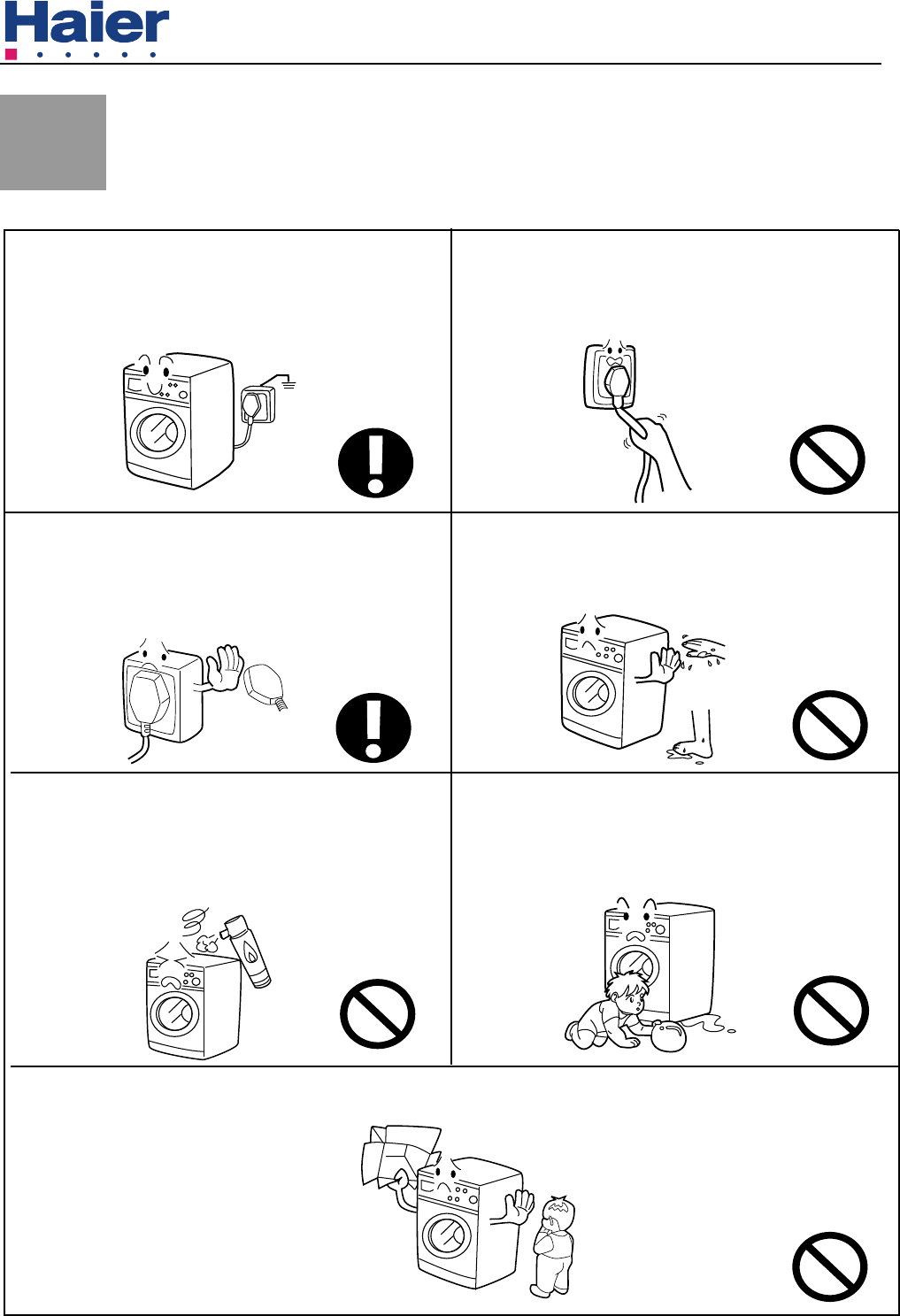 Haier