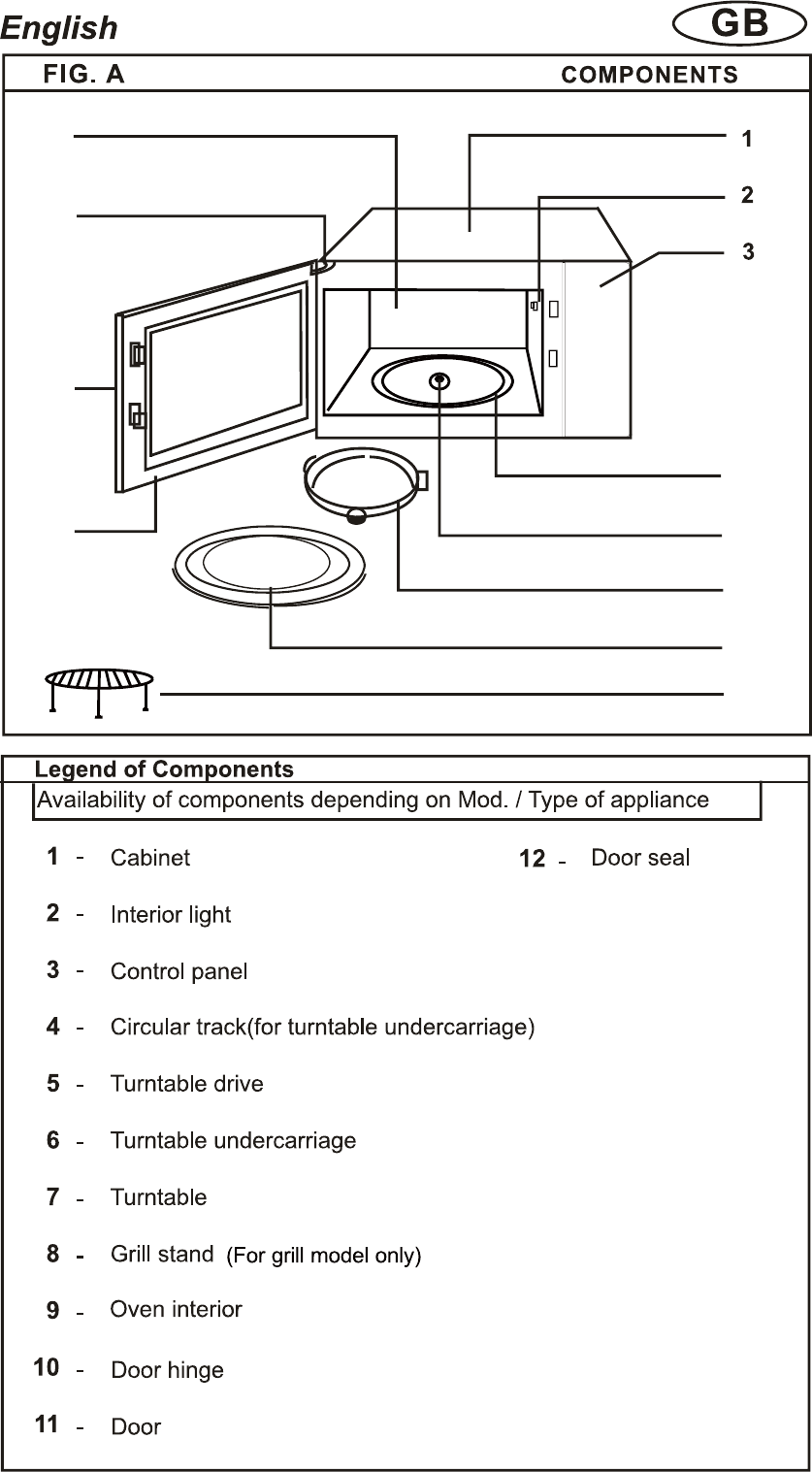 English

GB

FIG. A

COMPONENTS

1

2

3

Legend of Components

Availability of components depending on Mod. / Type of appliance

1 - Cabinet

2 - Interior light

3 - Control panel

4 - Circular track(for turntable undercarriage)

5 - Turntable drive

6 - Turntable undercarriage

7 - Turntable

8 - Grill stand (For grill model only)

9 - Oven interior

10 - Door hinge

11 - Door

12 - Door seal