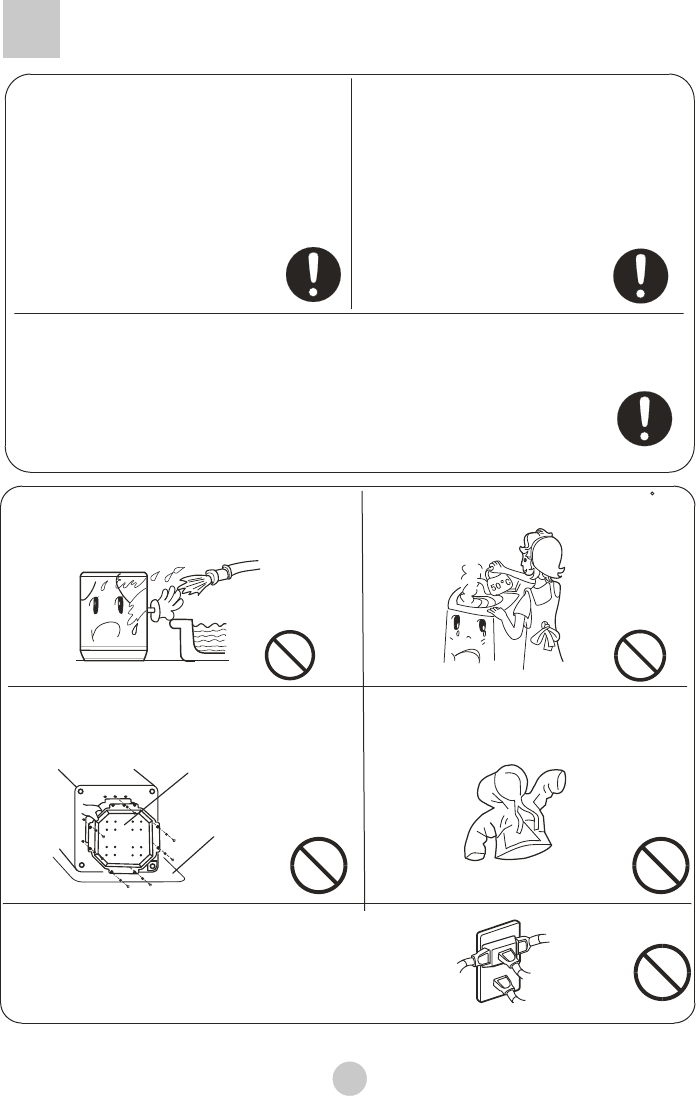 50°C