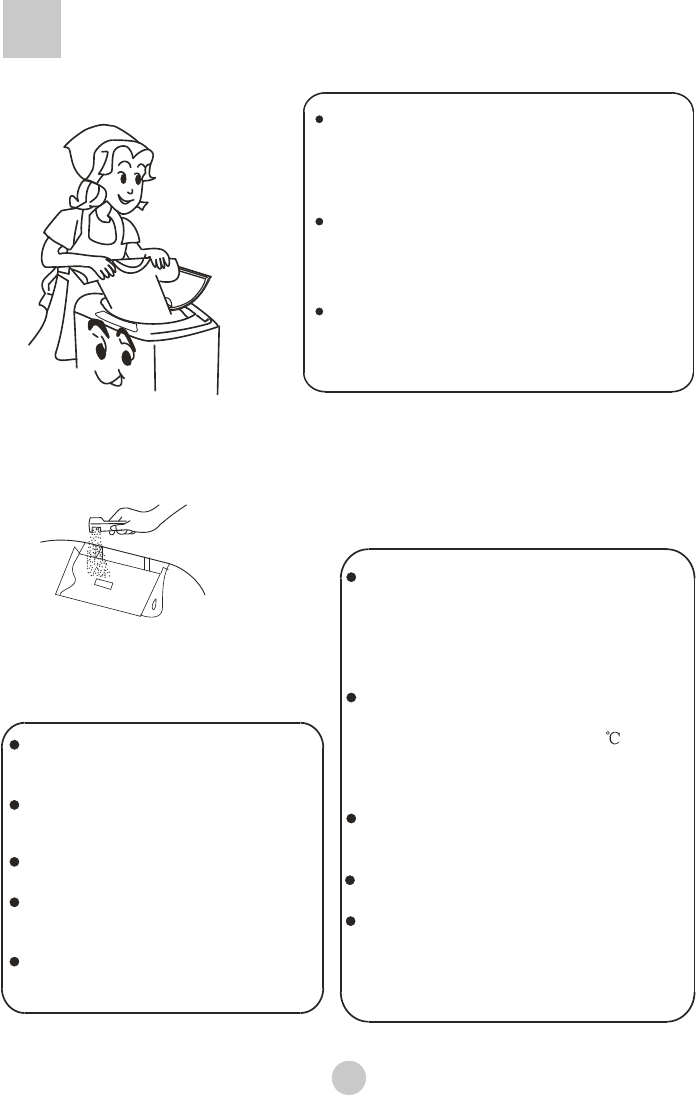 ℃