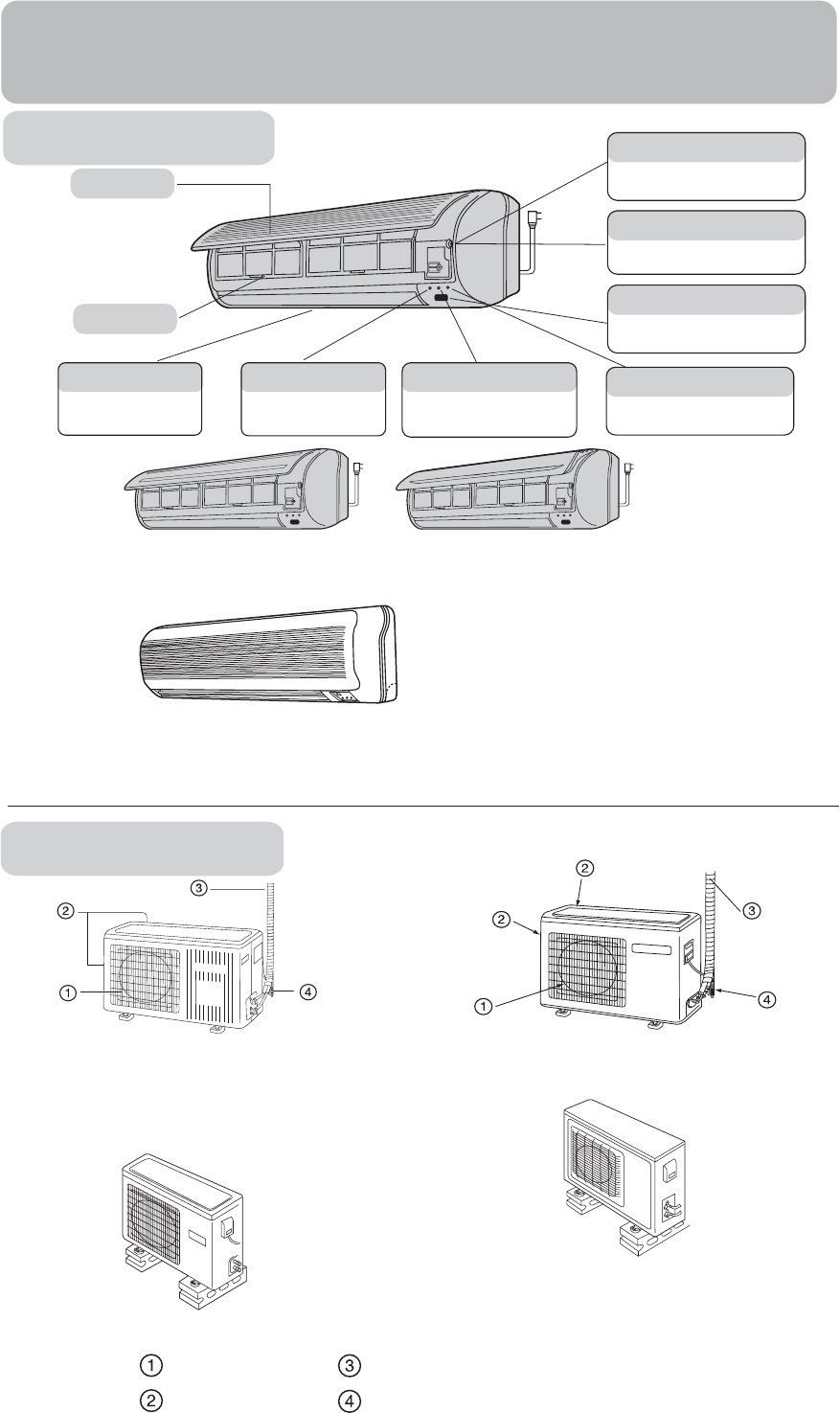 ③

②

①

④

②

②

③

①

④

①　③

②　④