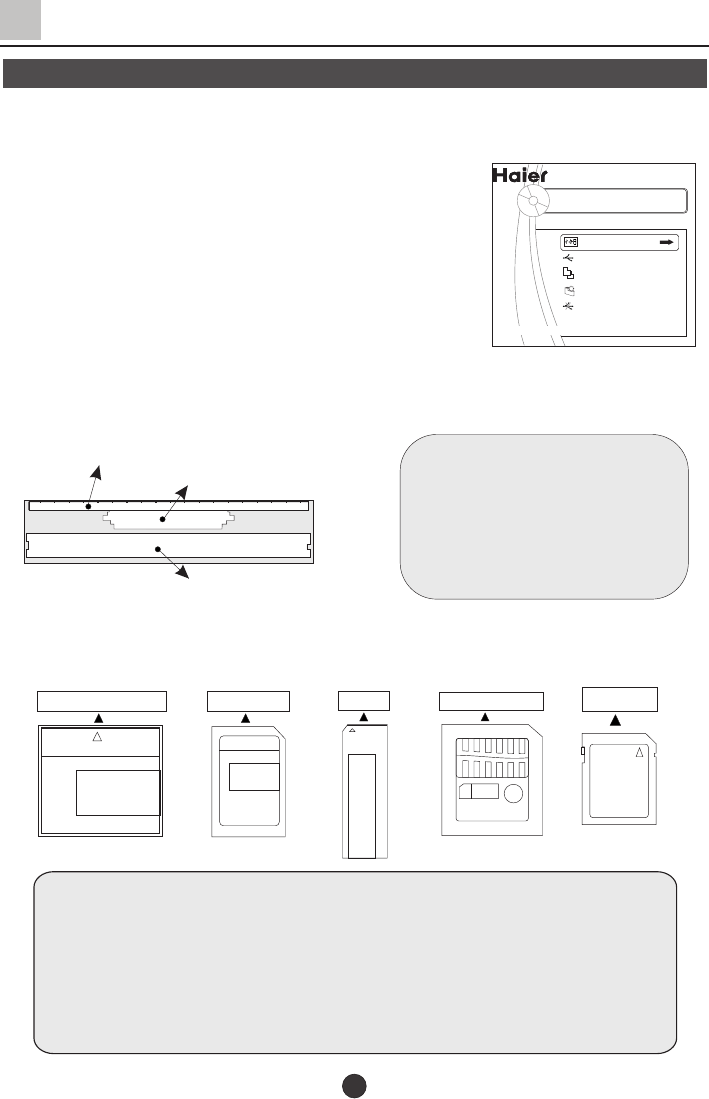 Haier