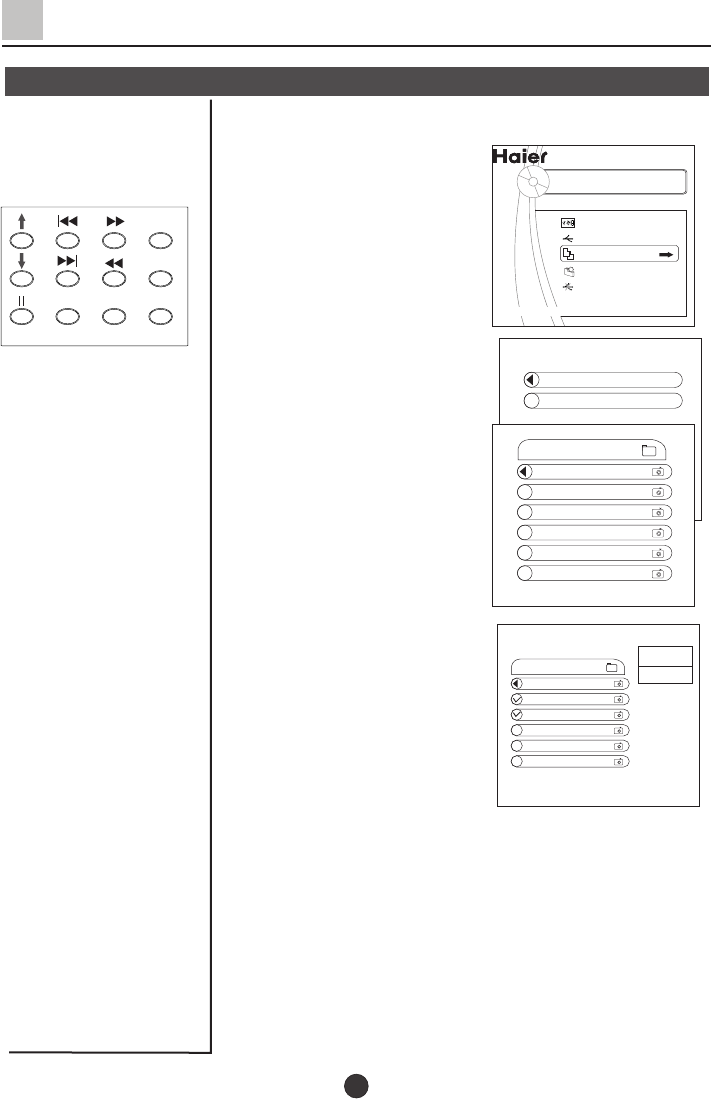 Haier