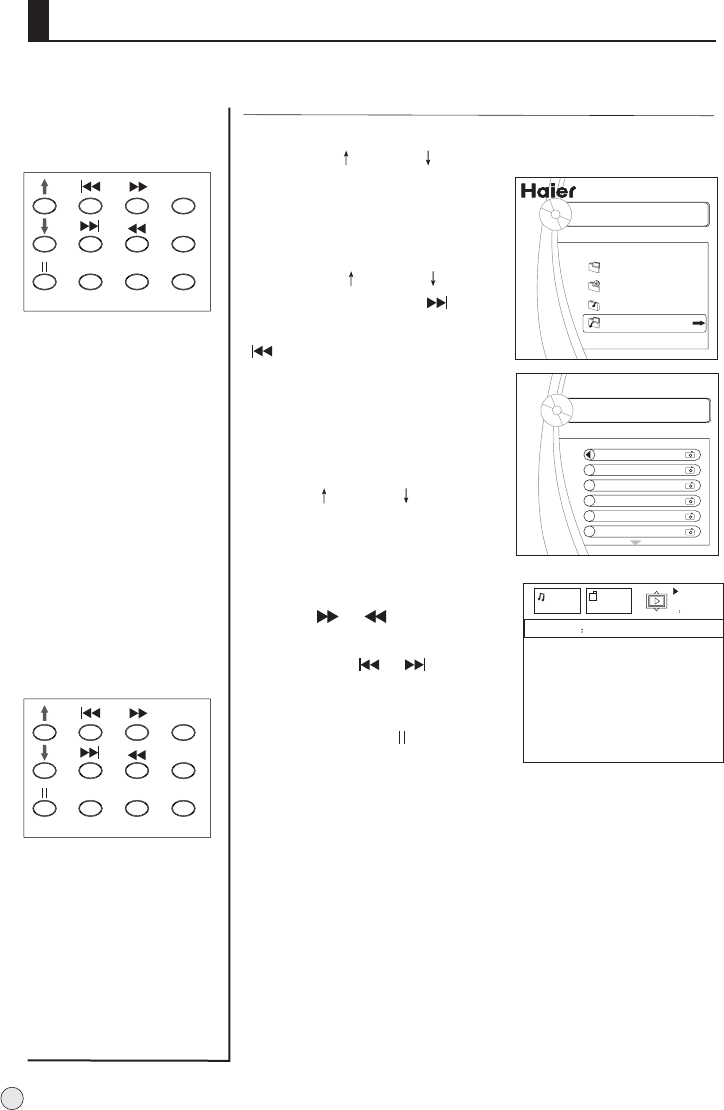 Haier