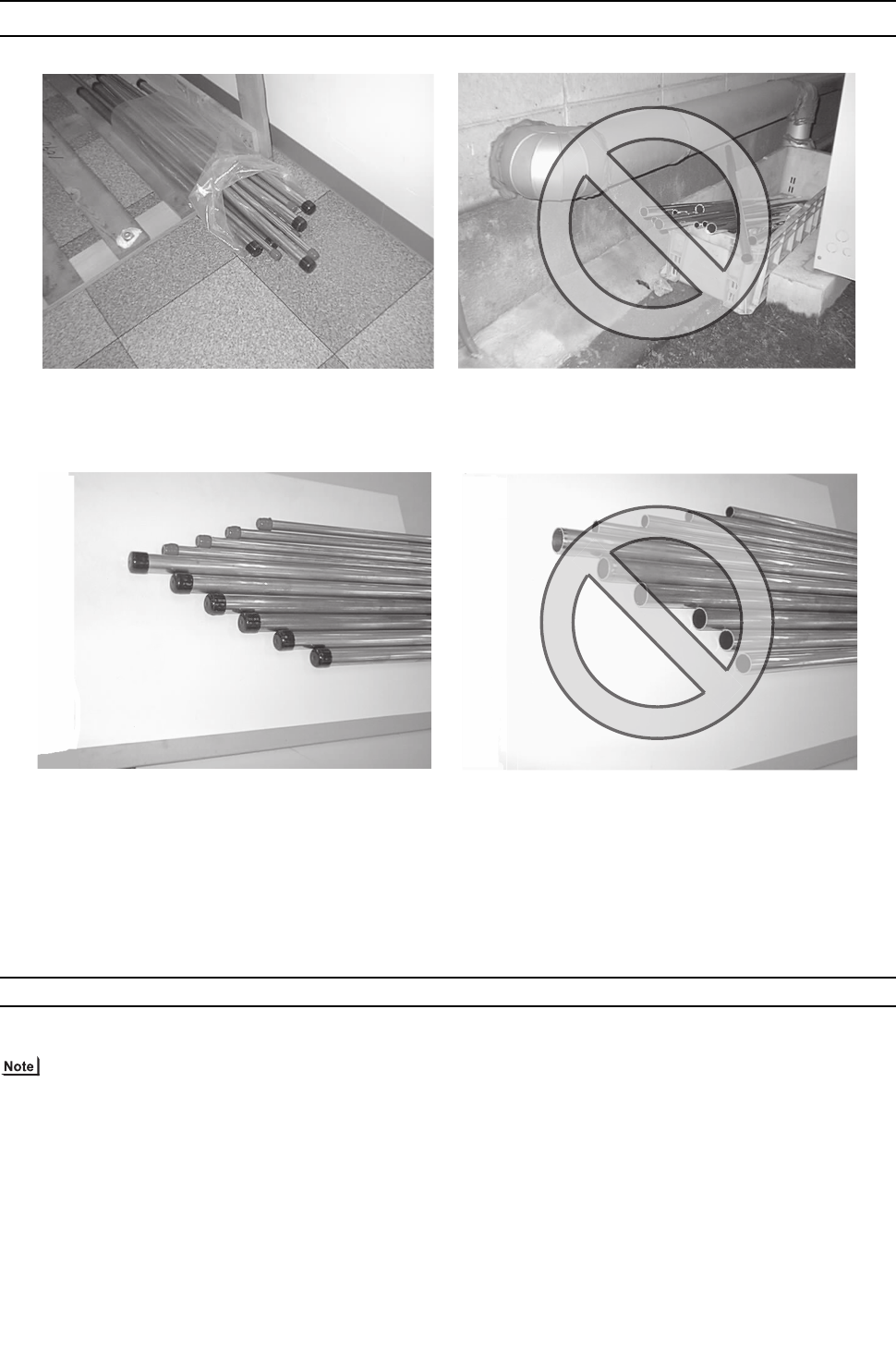 Note