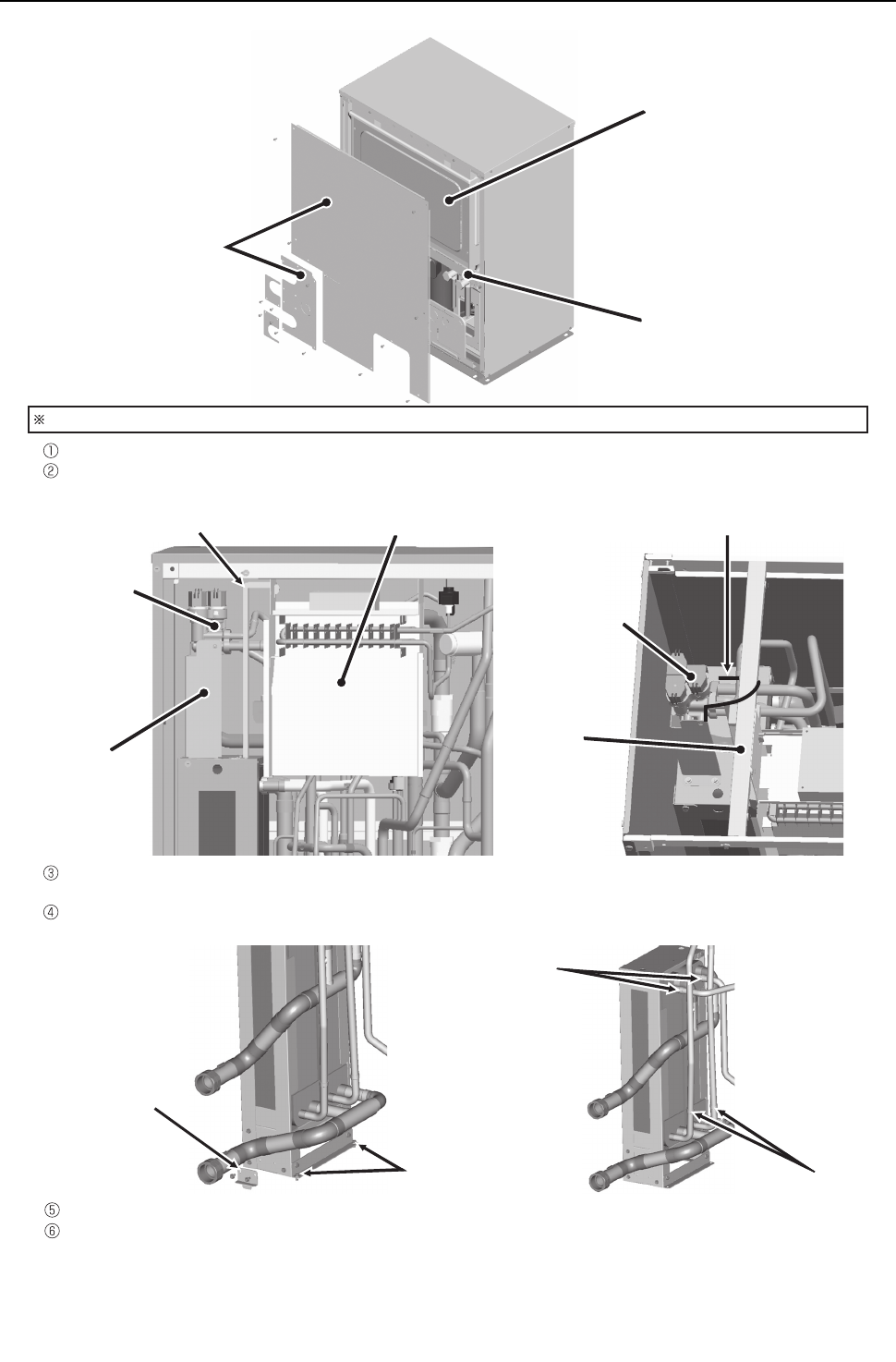 ※

①
②

③

④

⑤
⑥