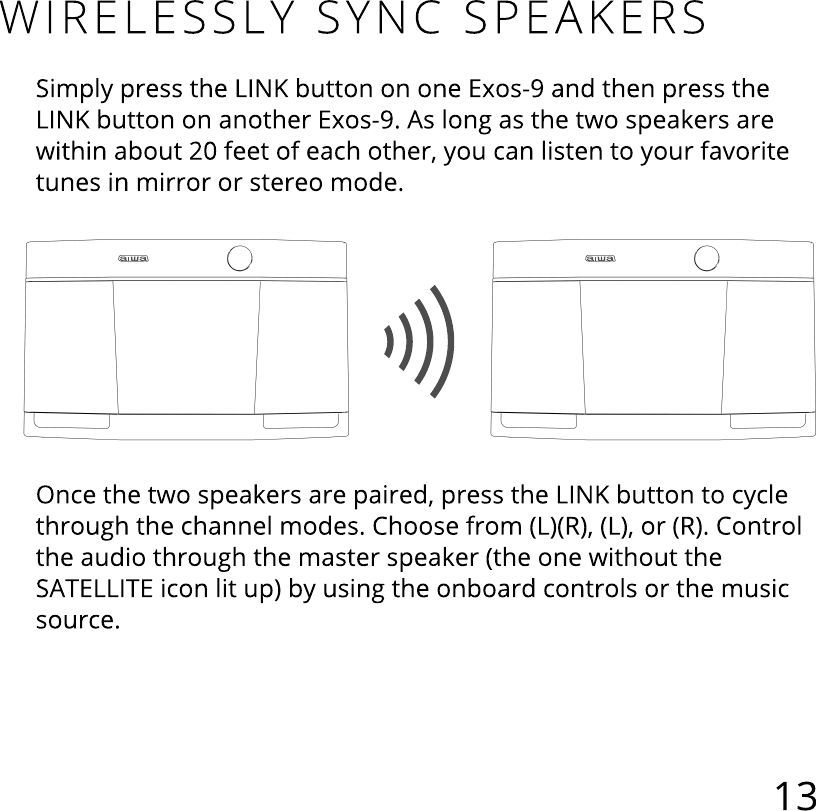 WIRELESSLY SYNC SPEAKERS

Simply press the LINK button on one Exos-9 and then press the LINK button on another Exos-9. As long as the two speakers are within about 20 feet of each other, you can listen to your favorite tunes in mirror or stereo mode.

aiwa

aiwa

Once the two speakers are paired, press the LINK button to cycle through the channel modes. Choose from (L)(R), (L), or (R). Control the audio through the master speaker (the one without the SATELLITE icon lit up) by using the onboard controls or the music source.

13