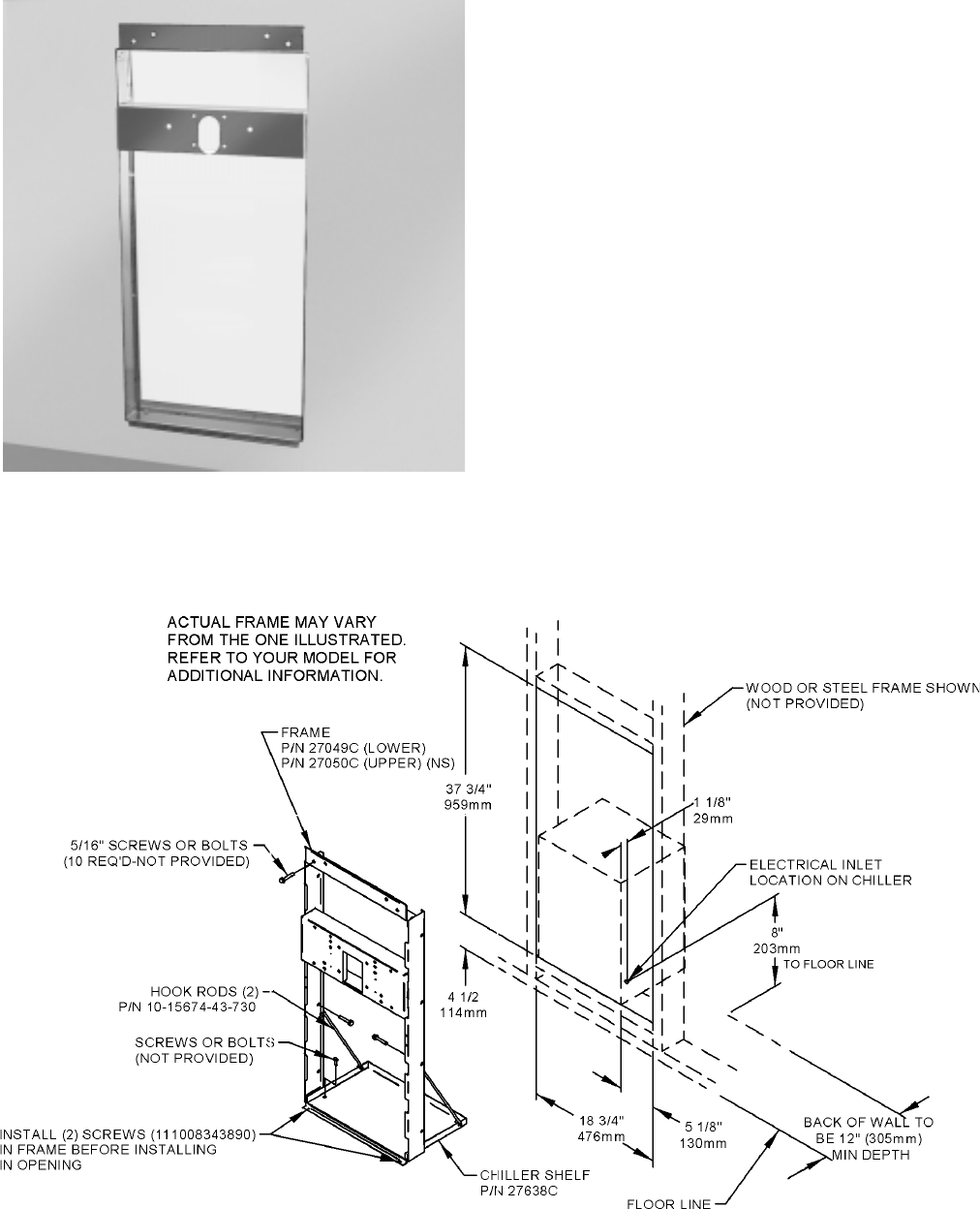 ACTUAL FRAME MAY VARY FROM THE ONE ILLUSTRATED. REFER TO YOUR MODEL FOR ADDITIONAL INFORMATION.

WOOD OR STEEL FRAME SHOWN (NOT PROVIDED)

FRAME
P/N 27049C (LOWER)
P/N 27050C (UPPER) (NS)

37 3/4"
959mm

1 1/8"
29mm

5/16" SCREWS OR BOLTS
(10 REQ'D-NOT PROVIDED)

ELECTRICAL INLET LOCATION ON CHILLER

8"
203mm
TO FLOOR LINE

HOOK RODS (2)
P/N 10-15674-43-730

4 1/2
114mm

SCREWS OR BOLTS
(NOT PROVIDED)

INSTALL (2) SCREWS (111008343890) IN FRAME BEFORE INSTALLING IN OPENING

18 3/4"
476mm

5 1/8"
130mm

BACK OF WALL TO BE 12" (305mm) MIN DEPTH

CHILLER SHELF
P/N 27638C

FLOOR LINE