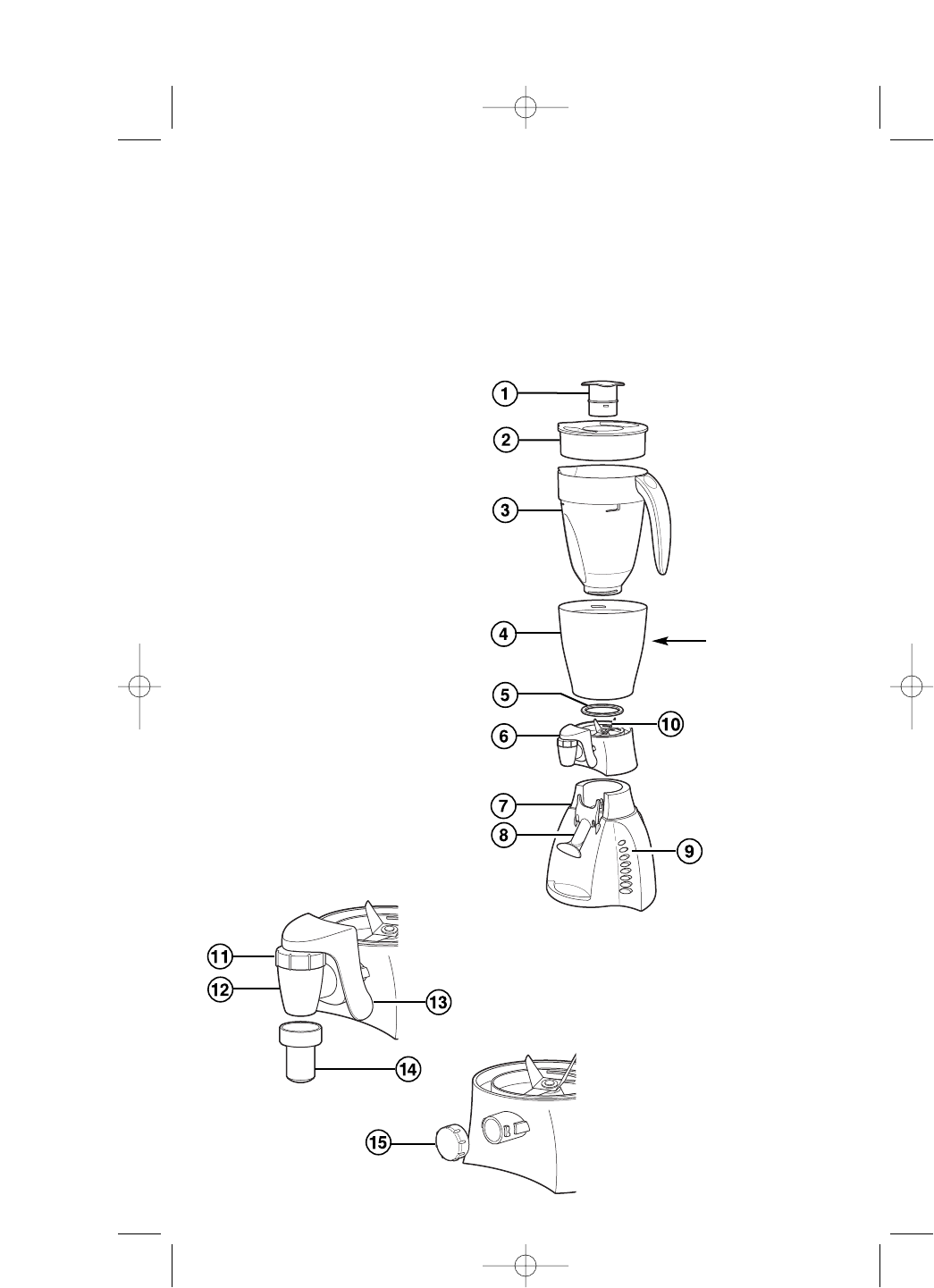 1
2
3
4
5
10
6
7
8
9
11
12
13
14
15