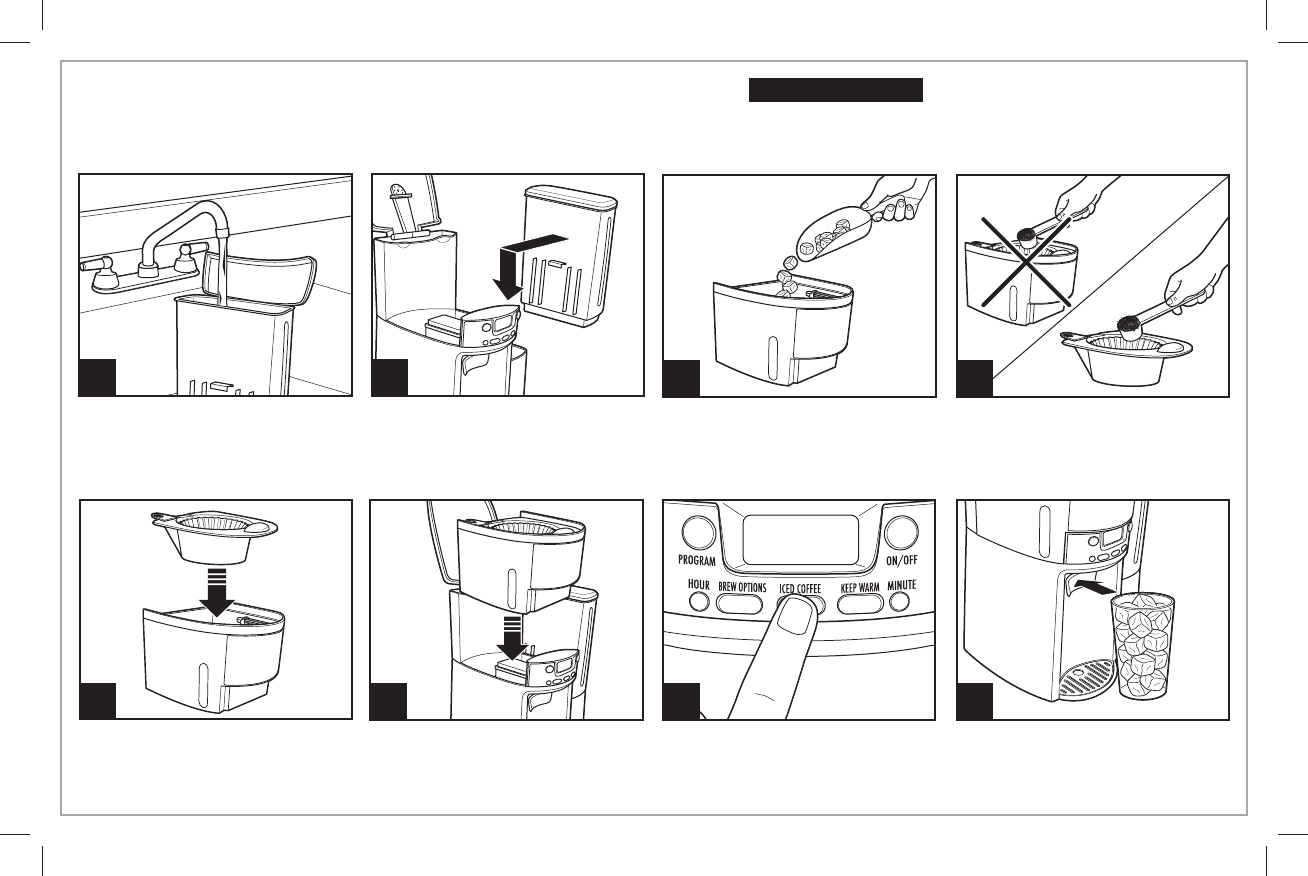 PROGRAM
ON/OFF
HOUR
BREW OPTIONS
ICED COFFEE
KEEP WARM
MINUTE