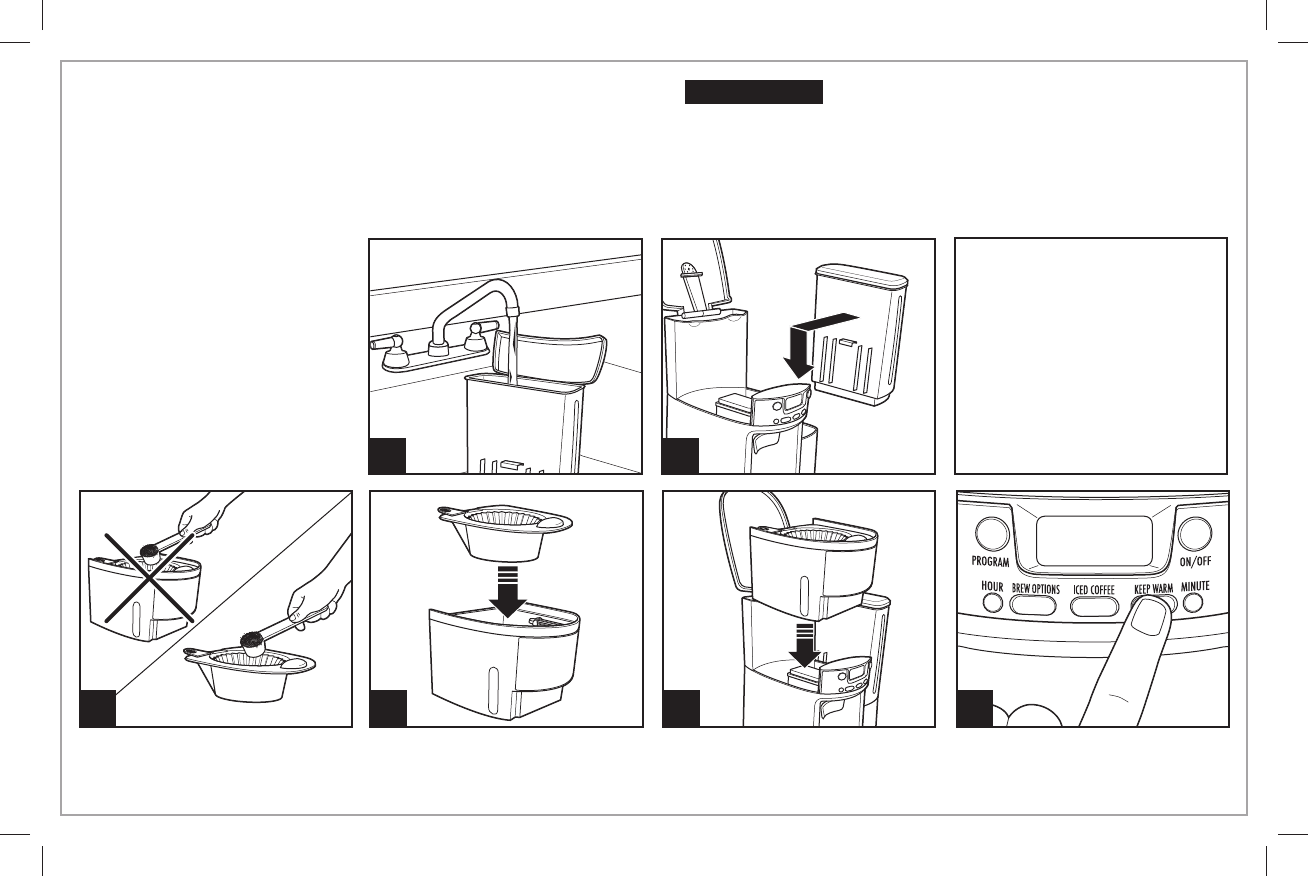 PROGRAM
ON/OFF
HOUR
BREW OPTIONS
ICED COFFEE
KEEP WARM
MINUTE