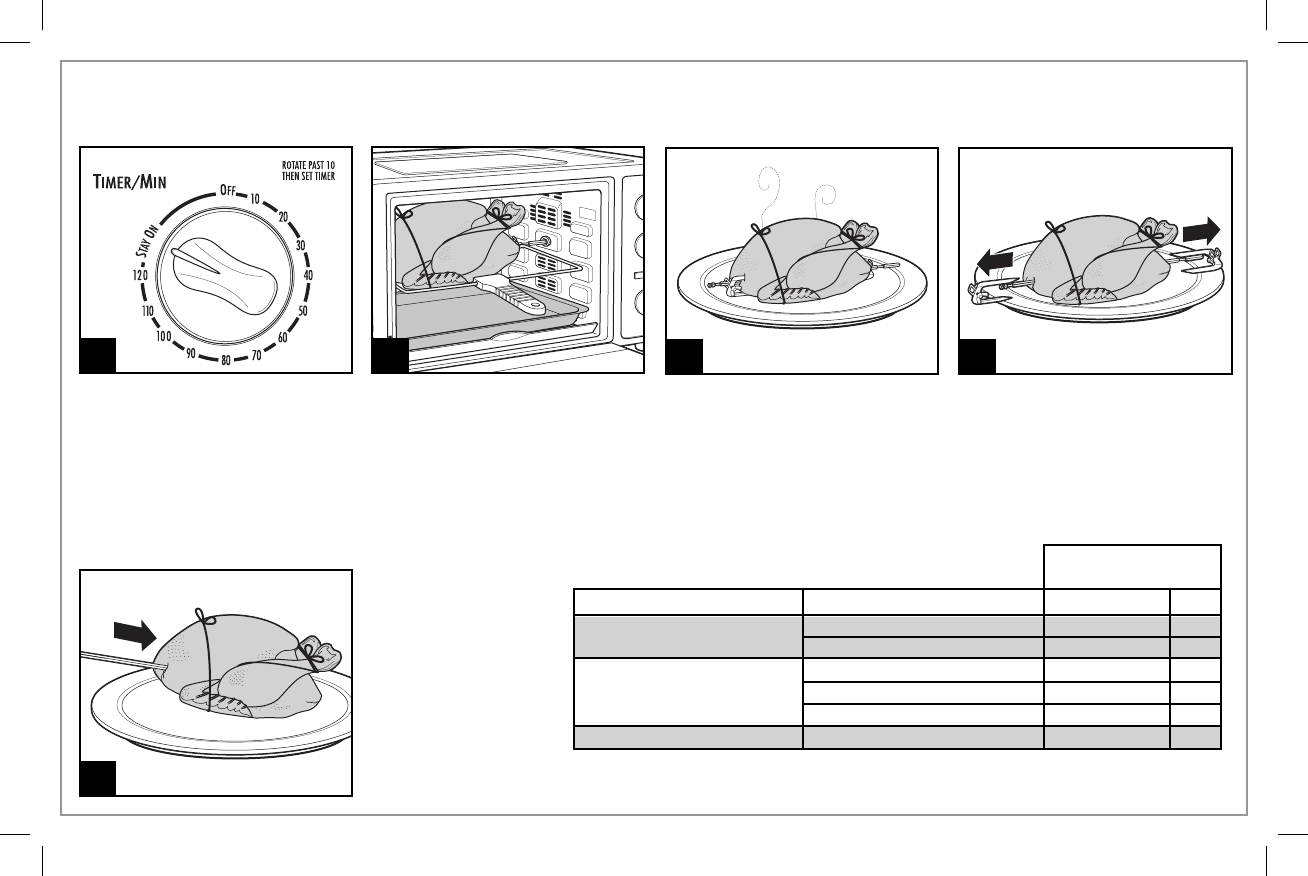 TIMER/MIN

ROTATE PAST 10 THEN SET TIMER

OFF 10 20 30 40 50 60 70 80 90 100 110 120 STAY ON