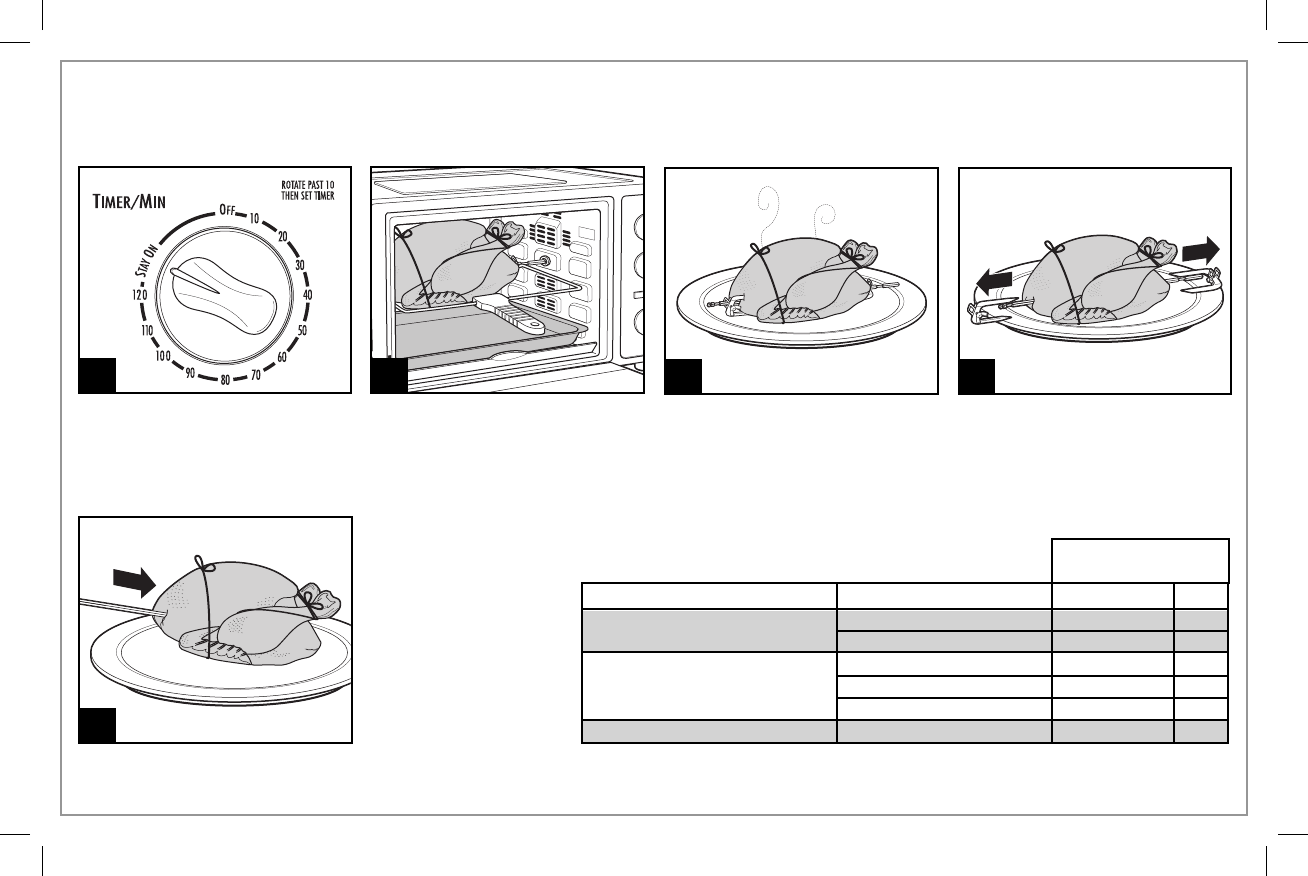 TIMER/MIN

ROTATE PAST 10 THEN SET TIMER

OFF 10 20 30 40 50 60 70 80 90 100 110 120 STAY ON