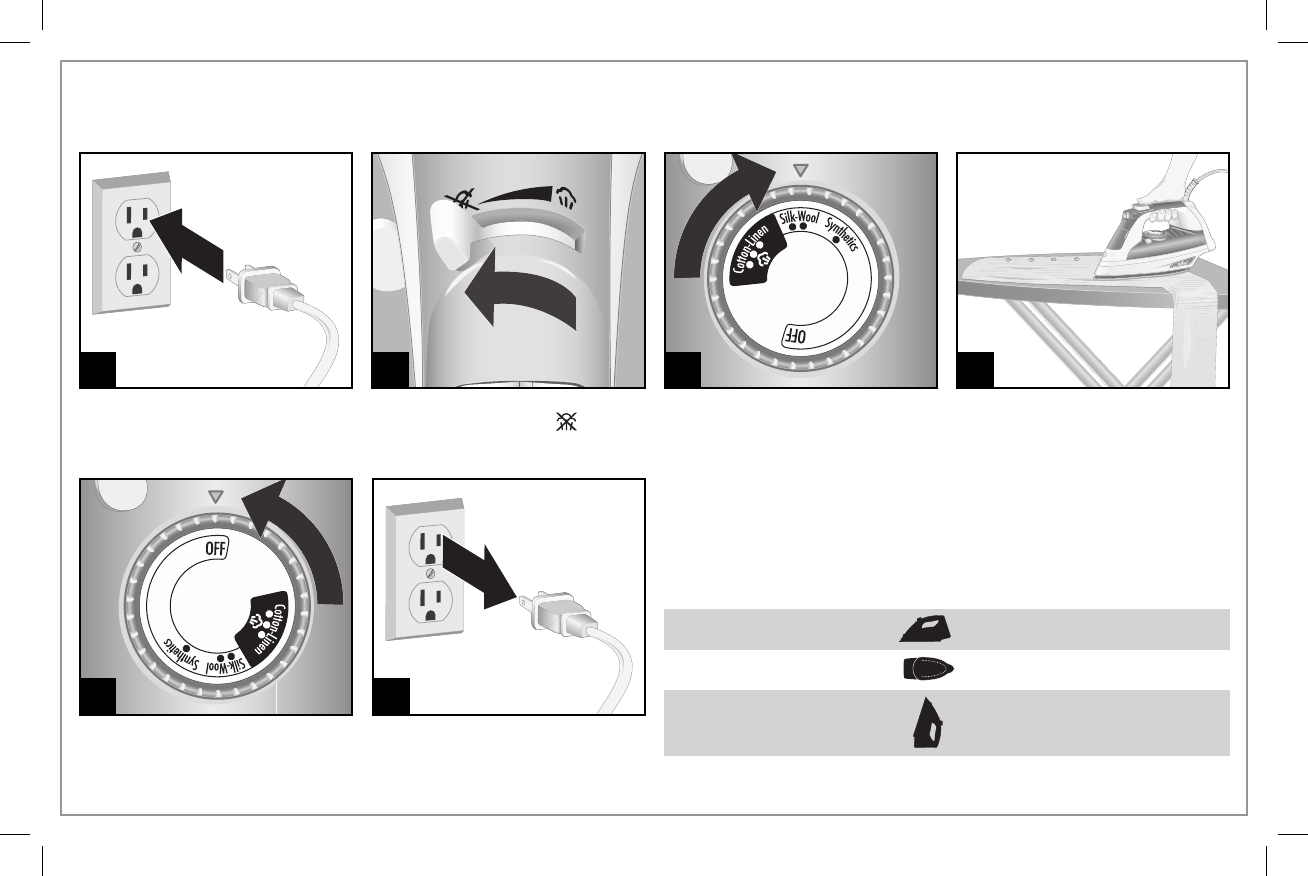 Cotton-Linen
Silk-Wool
Synthetics
OFF

OFF
Cotton-Linen
Silk-Wool
Synthetics