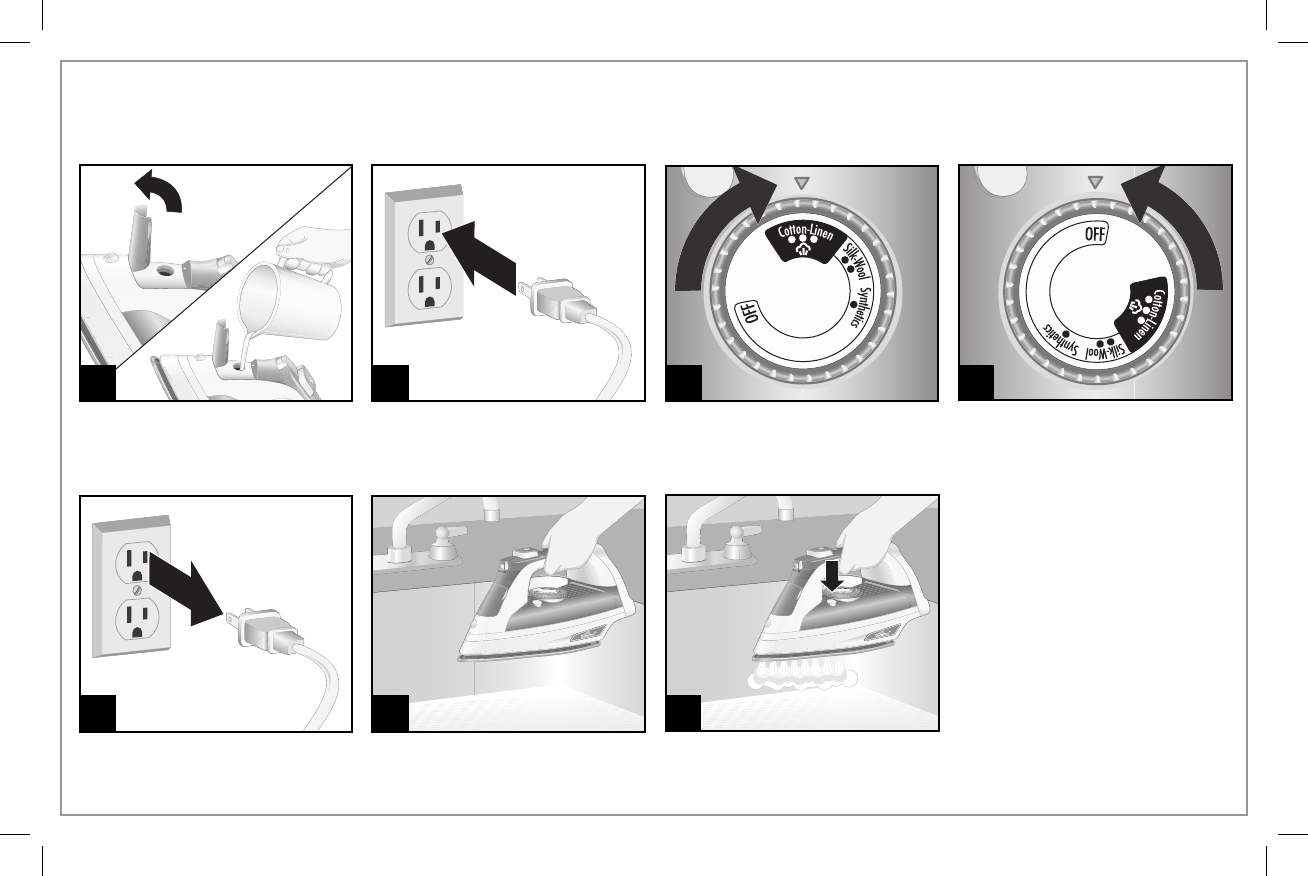 Cotton-Linen
Silk-Wool
Synthetics
OFF

OFF
Cotton-Linen
Silk-Wool
Synthetics