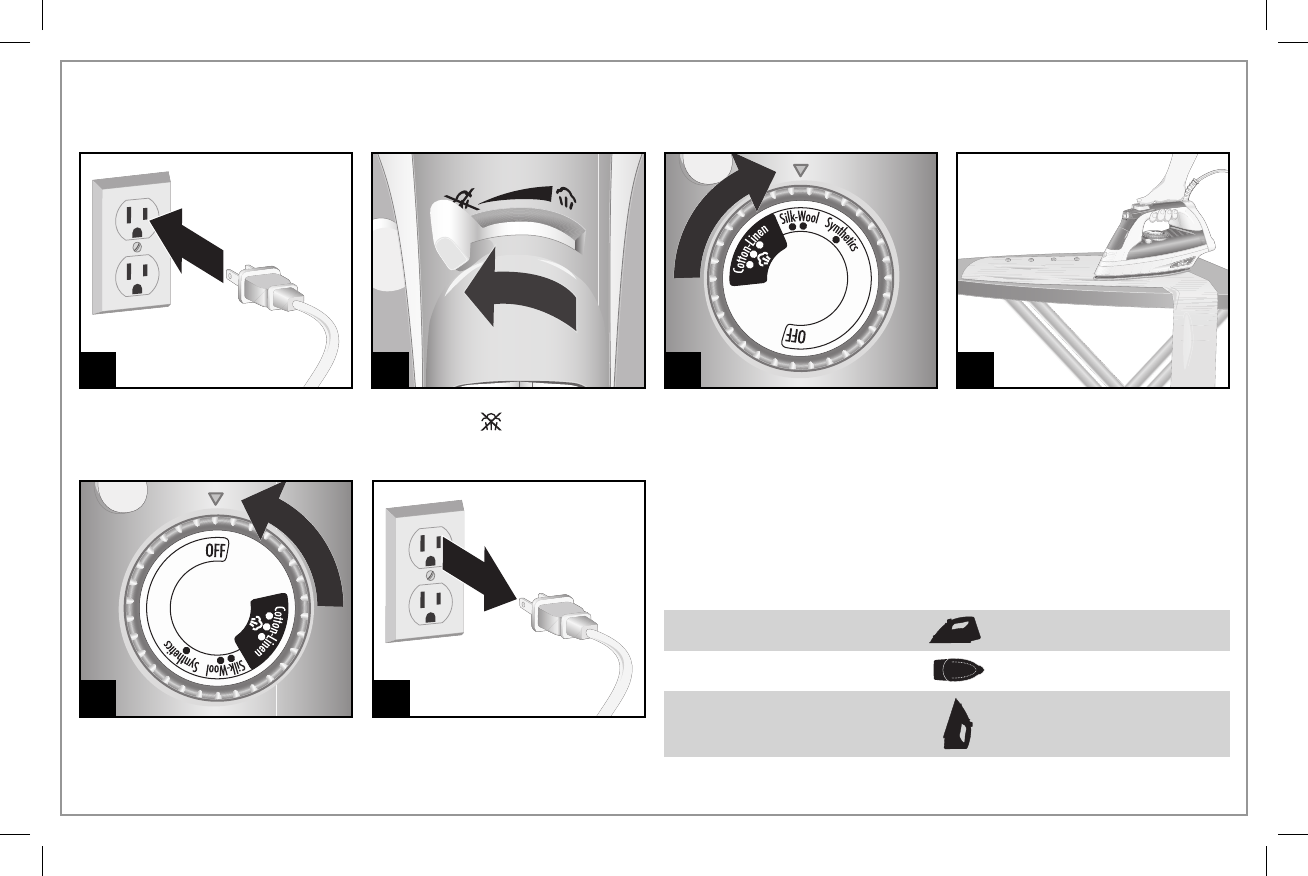 Cotton-Linen
Silk-Wool
Synthetics
OFF

OFF
Cotton-Linen
Silk-Wool
Synthetics