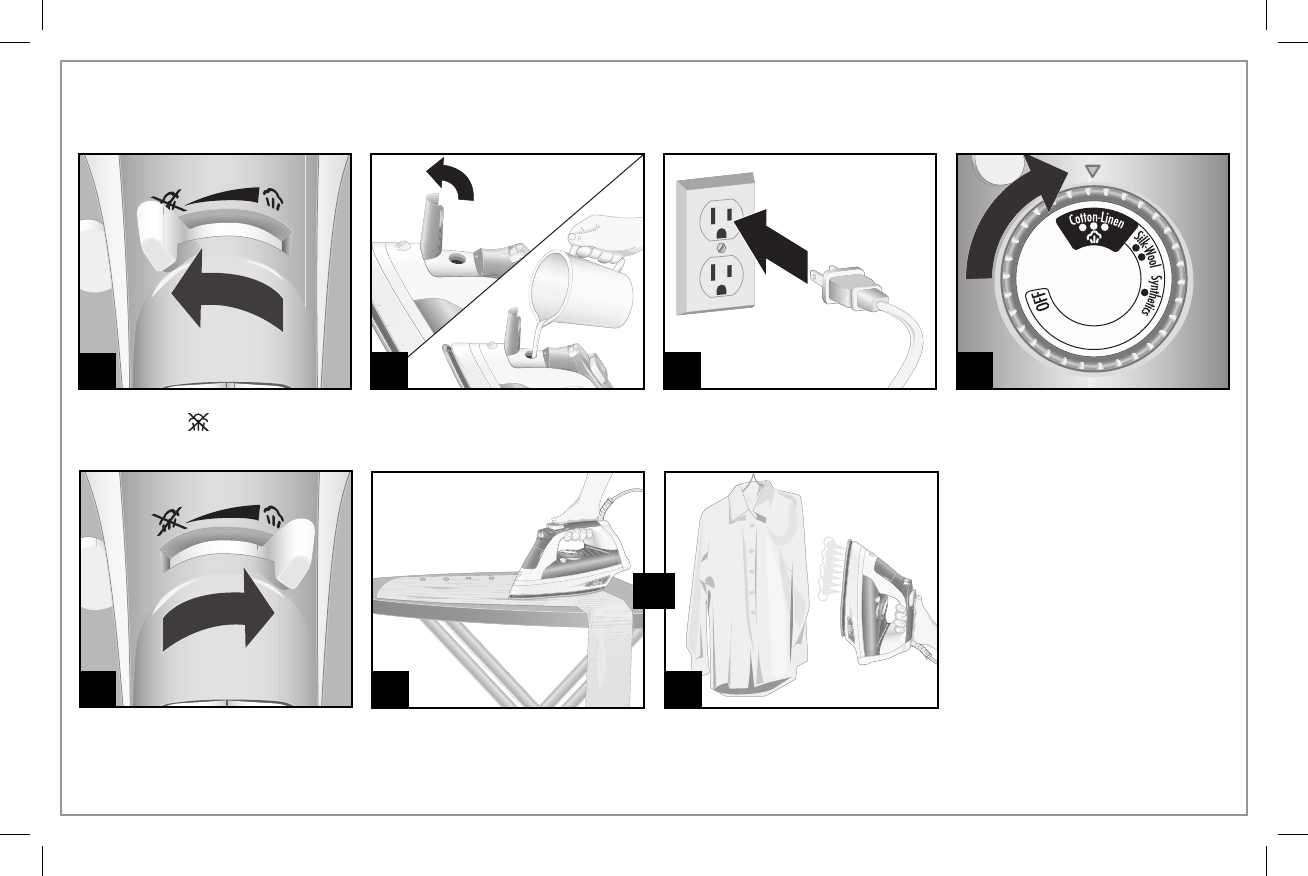 Cotton-Linen
Silk-Wool
Synthetics
OFF