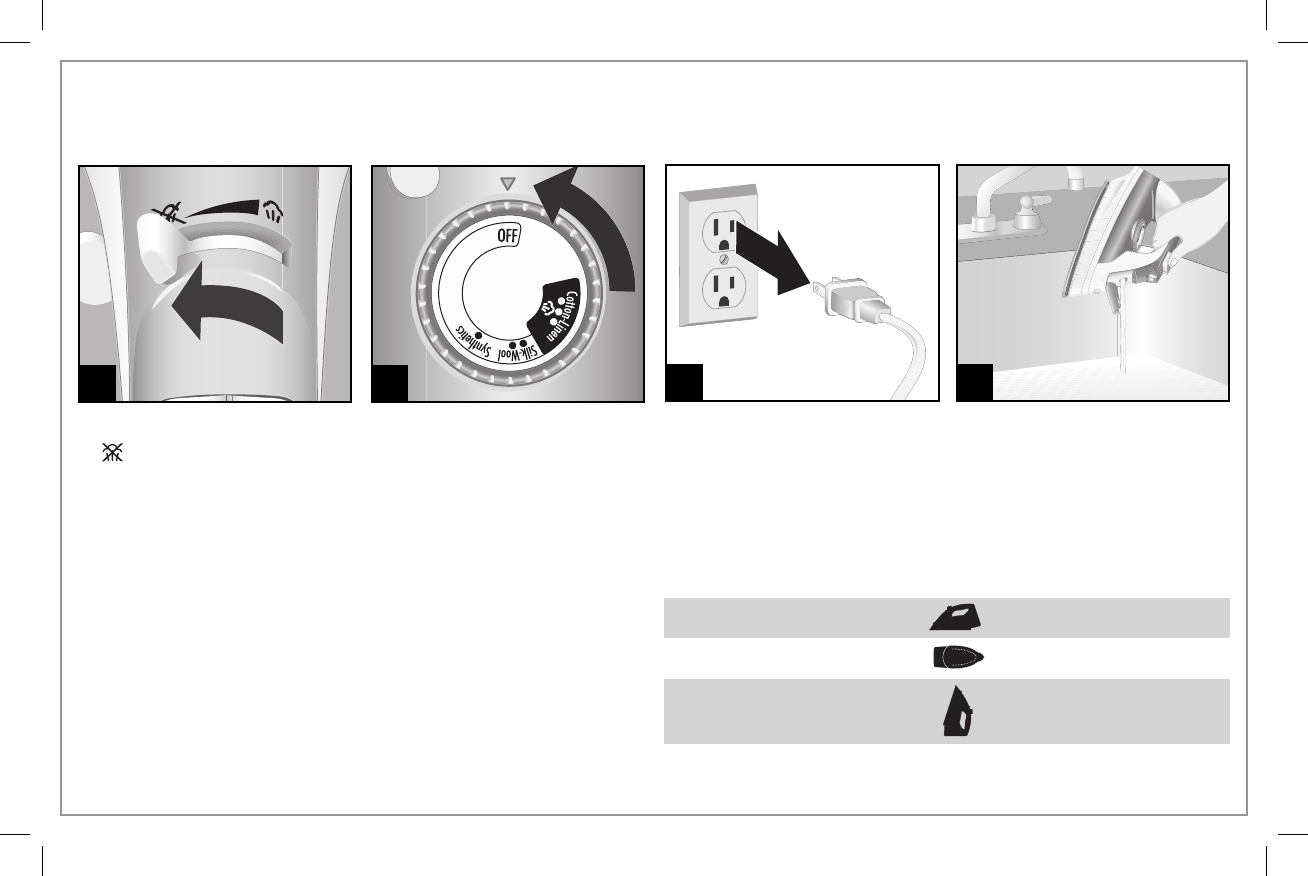 OFF
Cotton·Linen
Silk·Wool
Synthetics