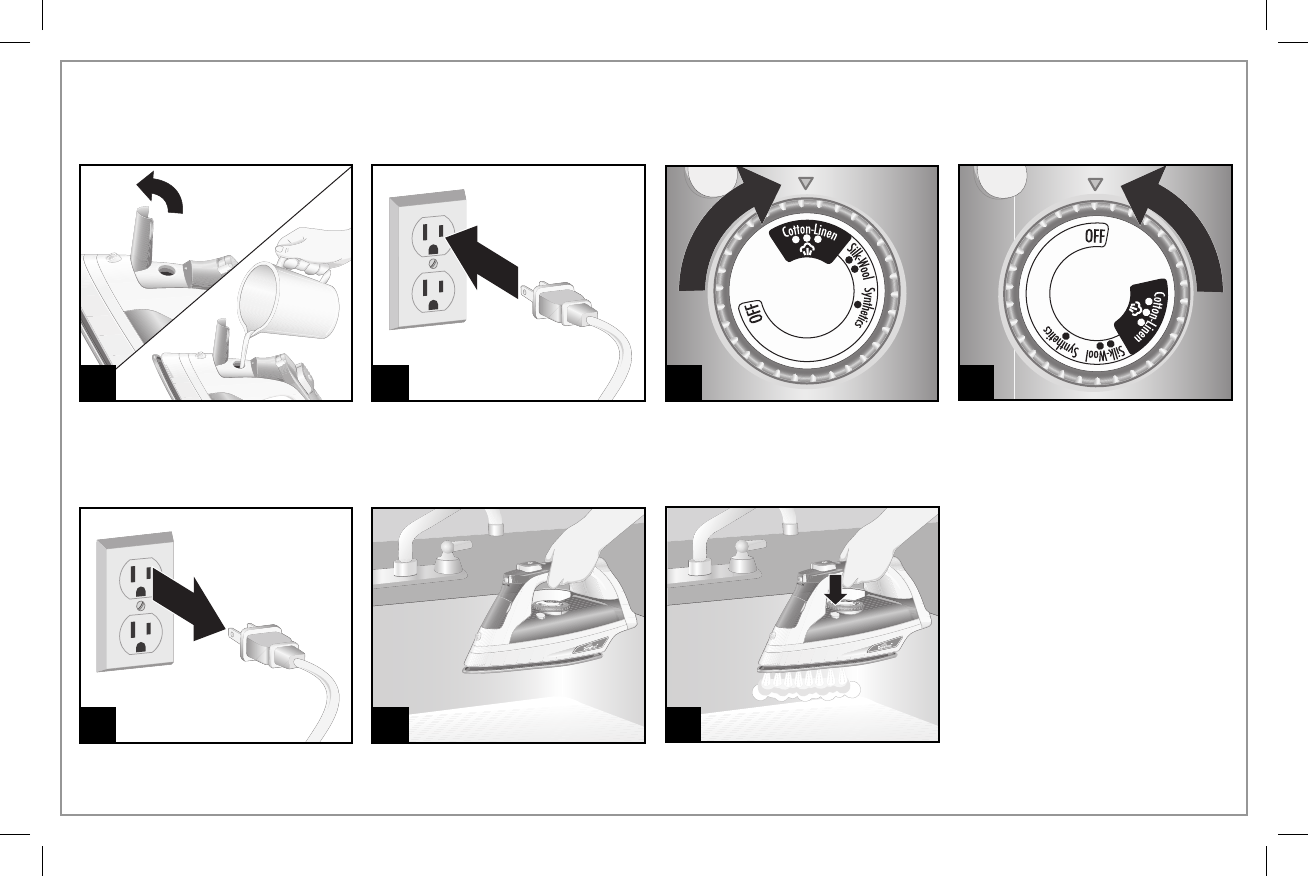 Cotton-Linen
Silk-Wool
Synthetics
OFF

OFF
Cotton-Linen
Silk-Wool
Synthetics