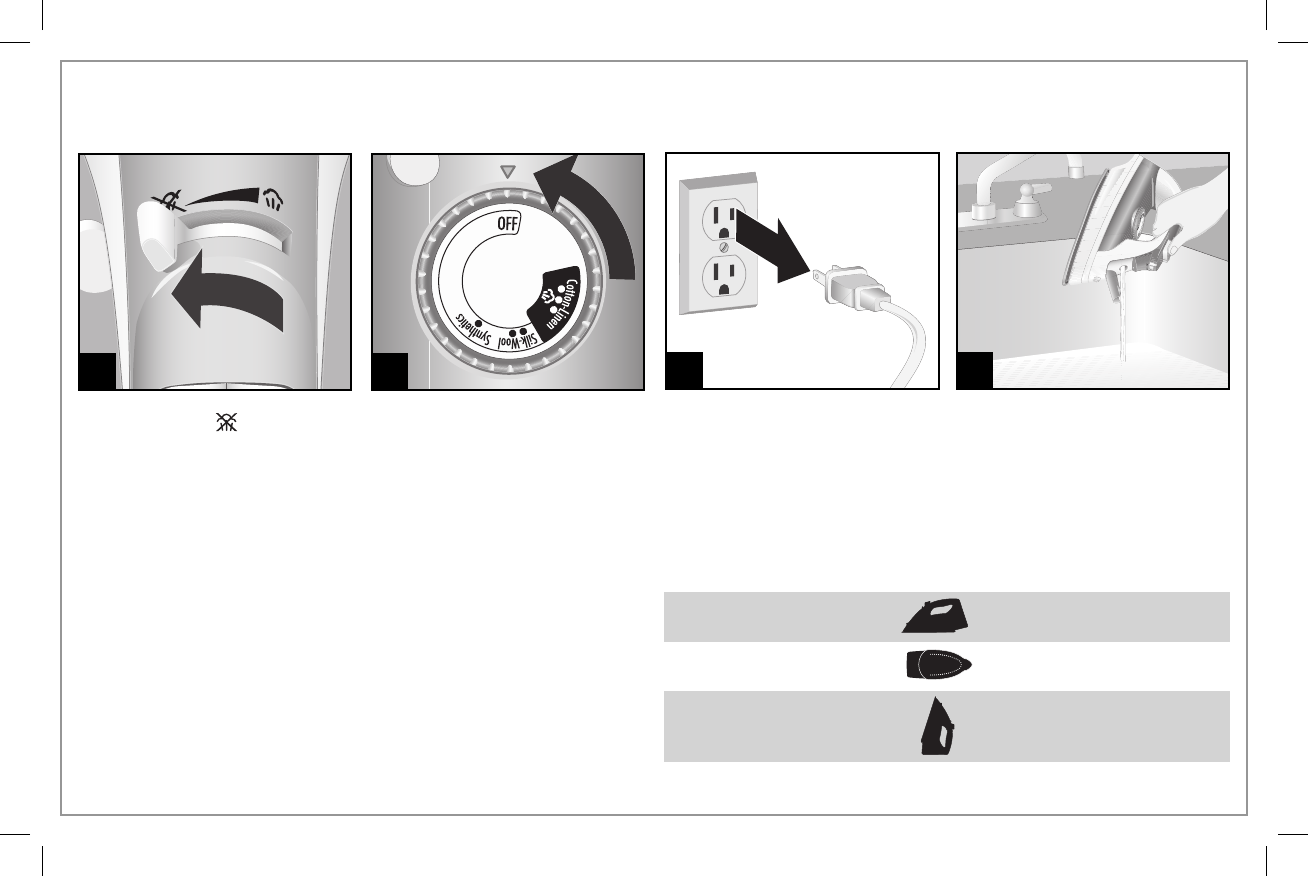 OFF

Cotton·Linen

Silk·Wool

Synthetics